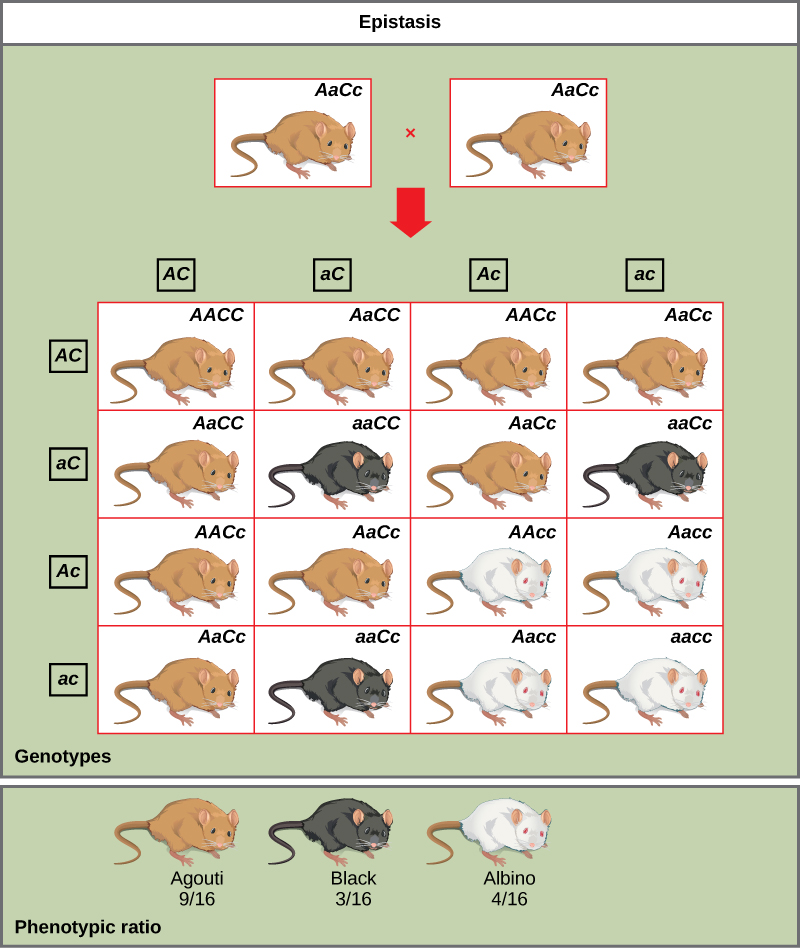 Epistasis

AaCc × AaCc

| | AC | aC | Ac | ac |
|---|---|---|---|---|
| AC | AACC | AaCC | AACc | AaCc |
| aC | AaCC | aaCC | AaCc | aaCc |
| Ac | AACc | AaCc | AAcc | Aacc |
| ac | AaCc | aaCc | Aacc | aacc |

Genotypes

Agouti
9/16

Black
3/16

Albino
4/16

Phenotypic ratio