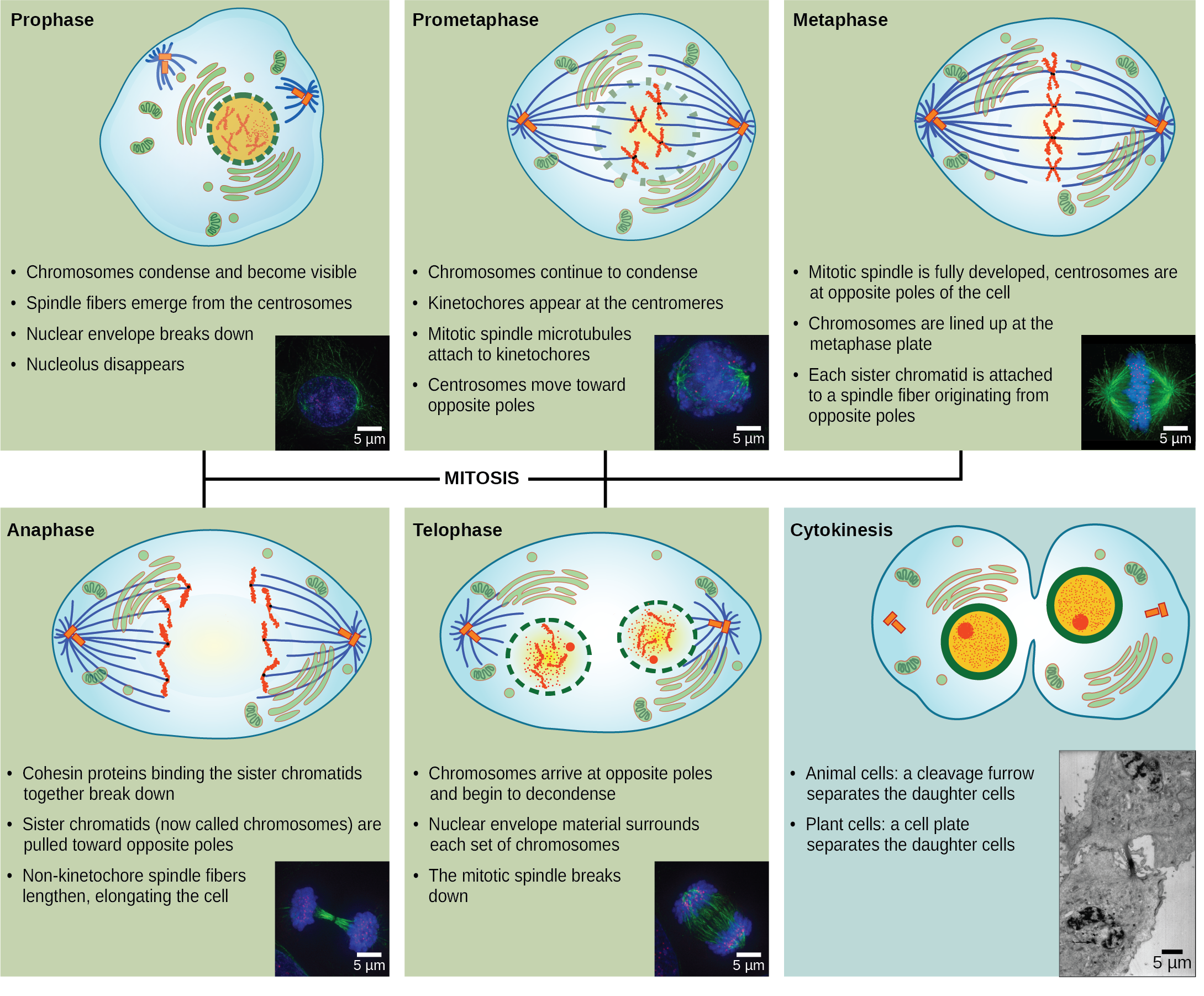 Prophase

• Chromosomes condense and become visible
• Spindle fibers emerge from the centrosomes
• Nuclear envelope breaks down
• Nucleolus disappears

5 µm

Prometaphase

• Chromosomes continue to condense
• Kinetochores appear at the centromeres
• Mitotic spindle microtubules attach to kinetochores
• Centrosomes move toward opposite poles

5 µm

Metaphase

• Mitotic spindle is fully developed, centrosomes are at opposite poles of the cell
• Chromosomes are lined up at the metaphase plate
• Each sister chromatid is attached to a spindle fiber originating from opposite poles

5 µm

MITOSIS

Anaphase

• Cohesin proteins binding the sister chromatids together break down
• Sister chromatids (now called chromosomes) are pulled toward opposite poles
• Non-kinetochore spindle fibers lengthen, elongating the cell

5 µm

Telophase

• Chromosomes arrive at opposite poles and begin to decondense
• Nuclear envelope material surrounds each set of chromosomes
• The mitotic spindle breaks down

5 µm

Cytokinesis

• Animal cells: a cleavage furrow separates the daughter cells
• Plant cells: a cell plate separates the daughter cells

5 µm