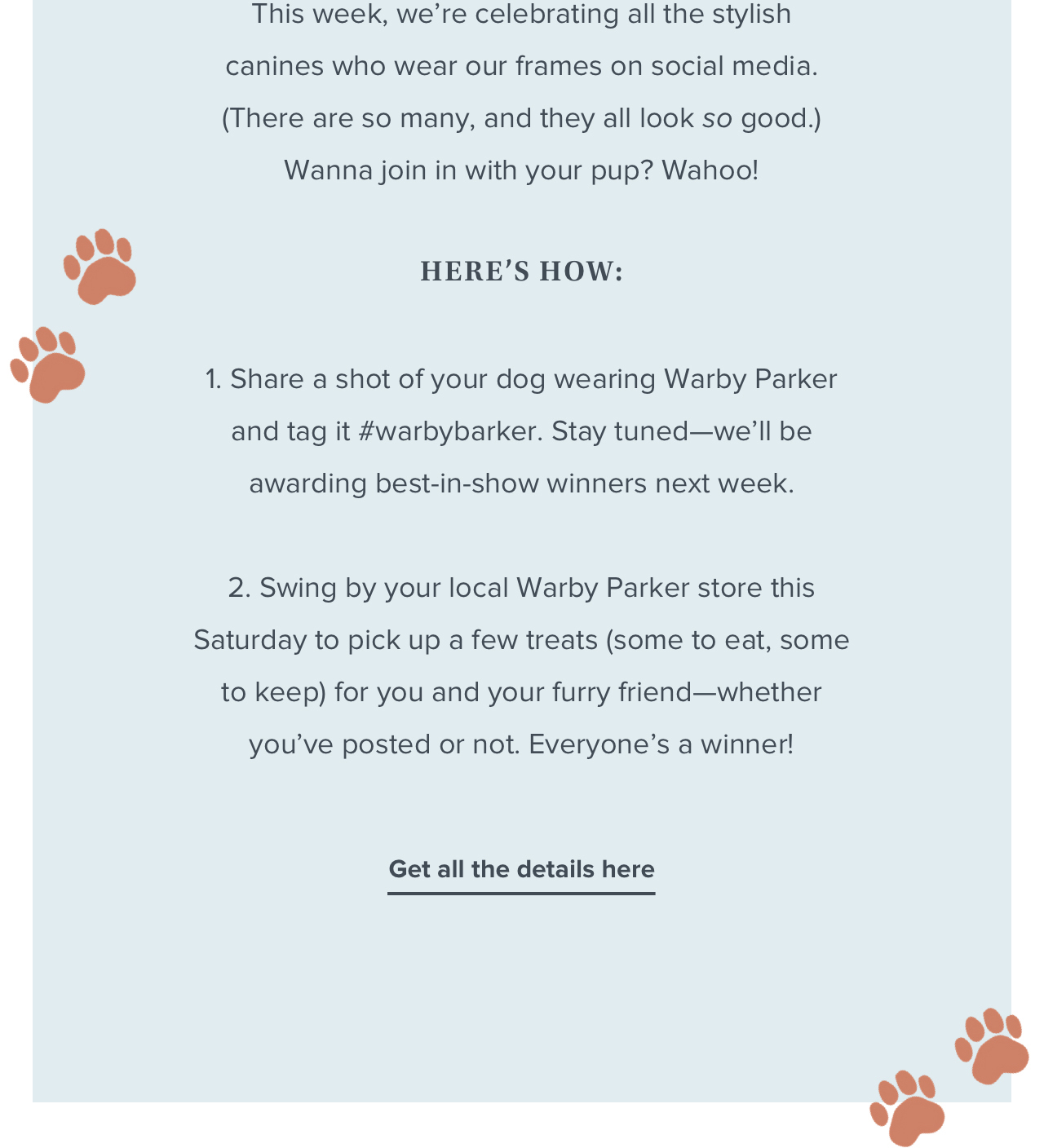 This week, we’re celebrating all the stylish canines who wear our frames on social media. (There are so many, and they all look so good.) Wanna join in with your pup? Wahoo!

HERE’S HOW:

1. Share a shot of your dog wearing Warby Parker and tag it #warbybarker. Stay tuned—we’ll be awarding best-in-show winners next week.

2. Swing by your local Warby Parker store this Saturday to pick up a few treats (some to eat, some to keep) for you and your furry friend—whether you’ve posted or not. Everyone’s a winner!

Get all the details here