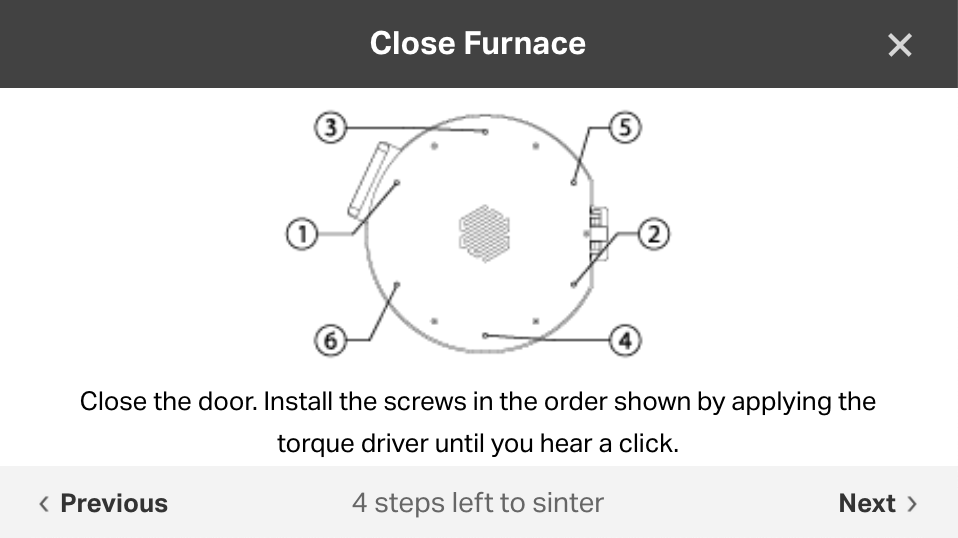 Close Furnace ×

3
5
1
2
6
4

Close the door. Install the screws in the order shown by applying the torque driver until you hear a click.

‹ Previous
4 steps left to sinter
Next ›