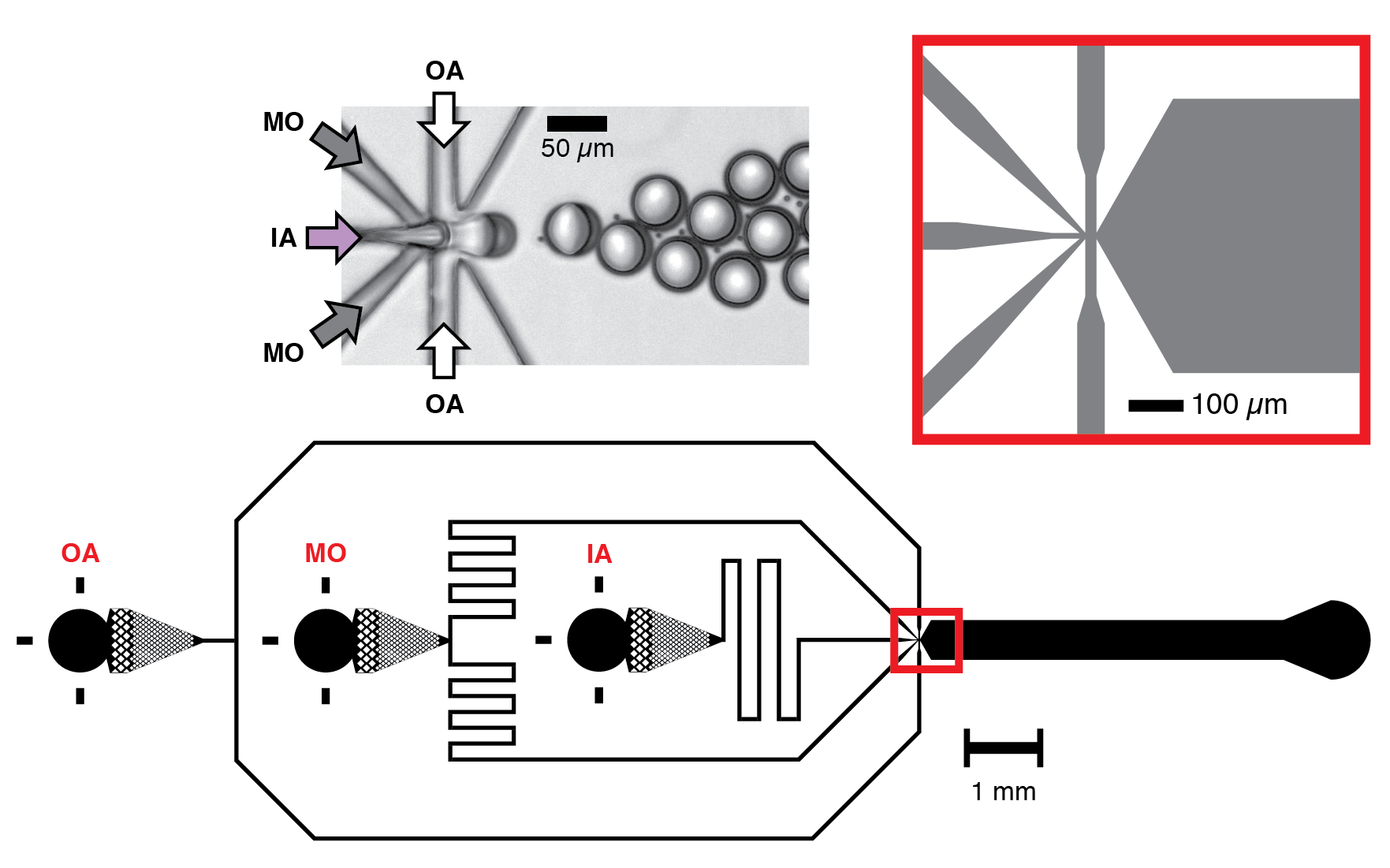 OA

MO

50 $\mu$m

IA

MO

OA

100 $\mu$m

OA

MO

IA

1 mm