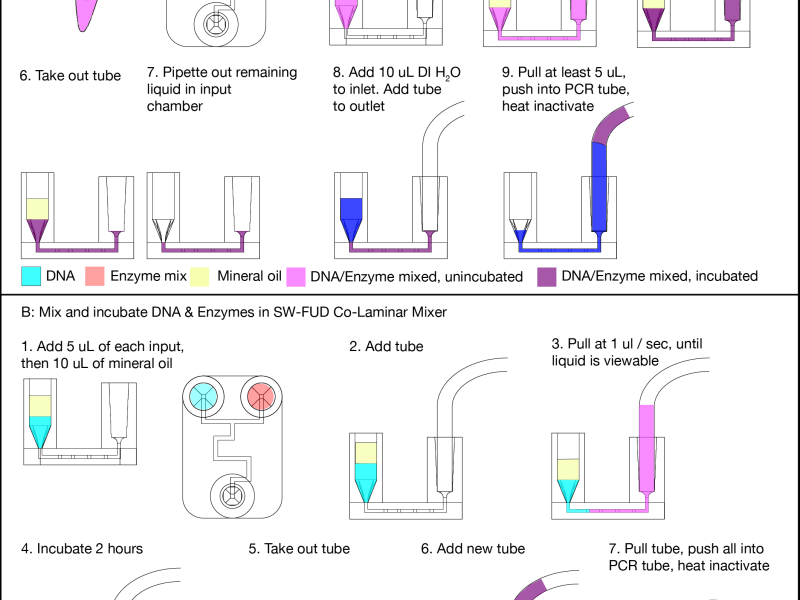 6. Take out tube

7. Pipette out remaining liquid in input chamber

8. Add 10 uL DI $H_2O$ to inlet. Add tube to outlet

9. Pull at least 5 uL, push into PCR tube, heat inactivate

DNA  Enzyme mix  Mineral oil  DNA/Enzyme mixed, unincubated  DNA/Enzyme mixed, incubated

B: Mix and incubate DNA & Enzymes in SW-FUD Co-Laminar Mixer

1. Add 5 uL of each input, then 10 uL of mineral oil

2. Add tube

3. Pull at 1 ul / sec, until liquid is viewable

4. Incubate 2 hours

5. Take out tube

6. Add new tube

7. Pull tube, push all into PCR tube, heat inactivate