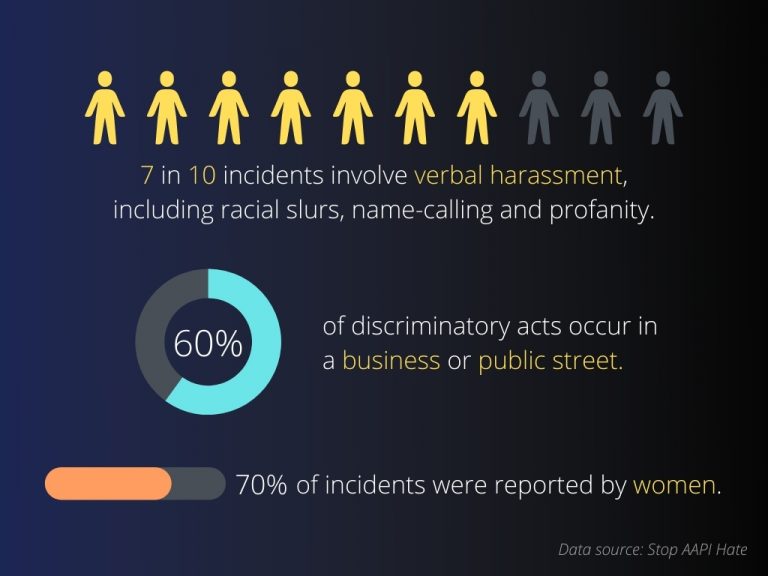 7 in 10 incidents involve verbal harassment, including racial slurs, name-calling and profanity.

60%

of discriminatory acts occur in a business or public street.

70% of incidents were reported by women.

Data source: Stop AAPI Hate