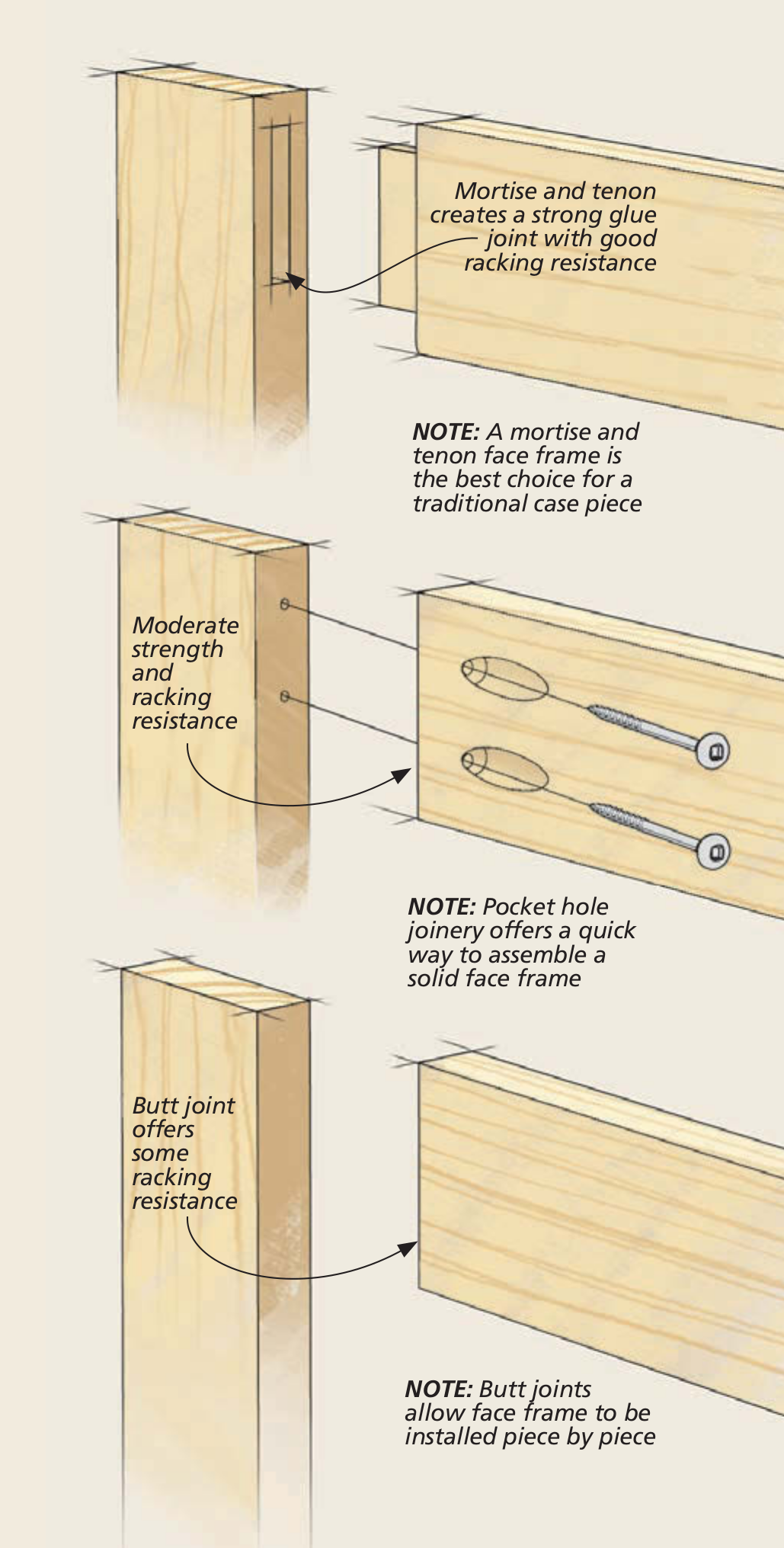 Mortise and tenon creates a strong glue joint with good racking resistance

NOTE: A mortise and tenon face frame is the best choice for a traditional case piece

Moderate strength and racking resistance

NOTE: Pocket hole joinery offers a quick way to assemble a solid face frame

Butt joint offers some racking resistance

NOTE: Butt joints allow face frame to be installed piece by piece