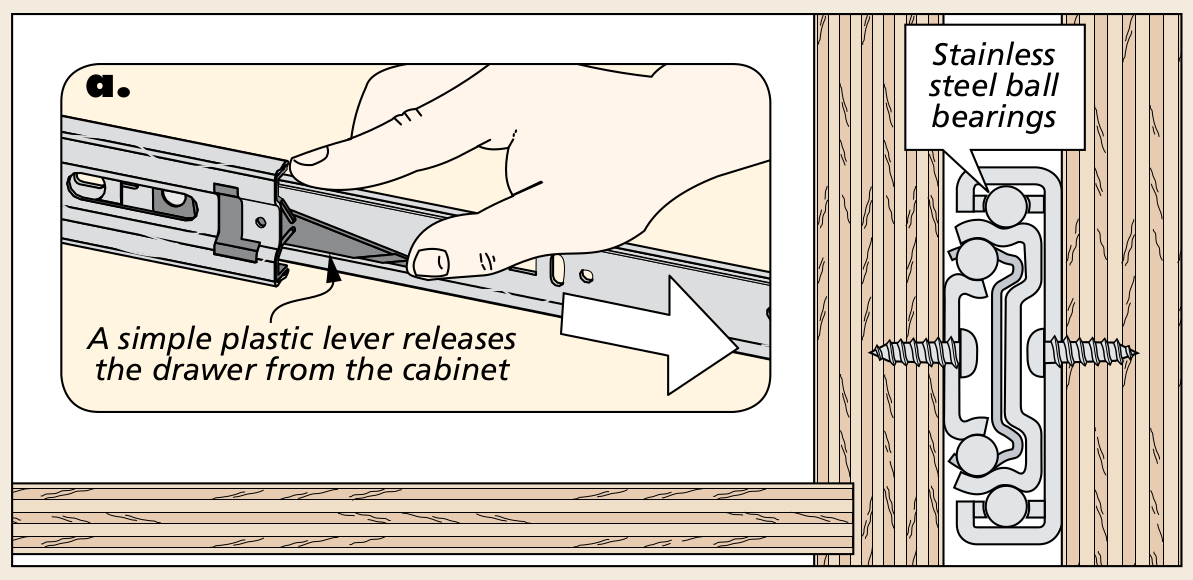 a.

A simple plastic lever releases the drawer from the cabinet

Stainless steel ball bearings