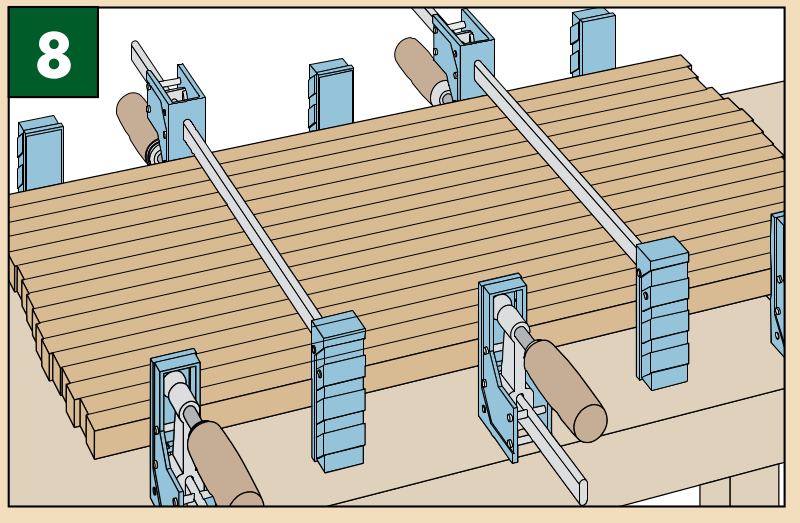 8