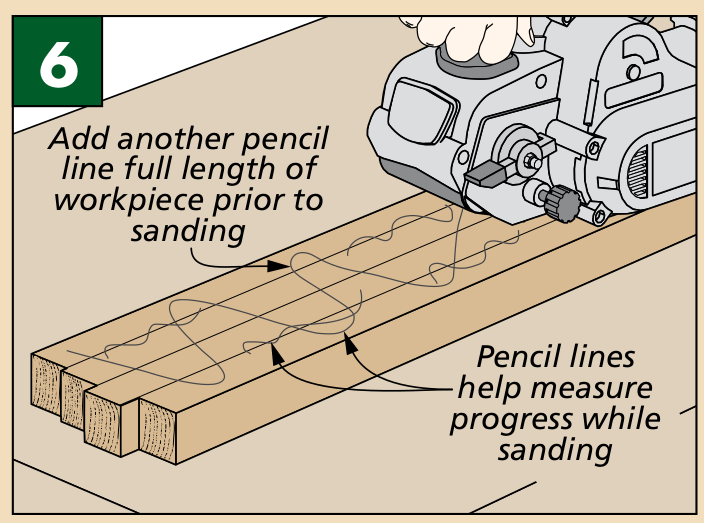 6

Add another pencil line full length of workpiece prior to sanding

Pencil lines help measure progress while sanding