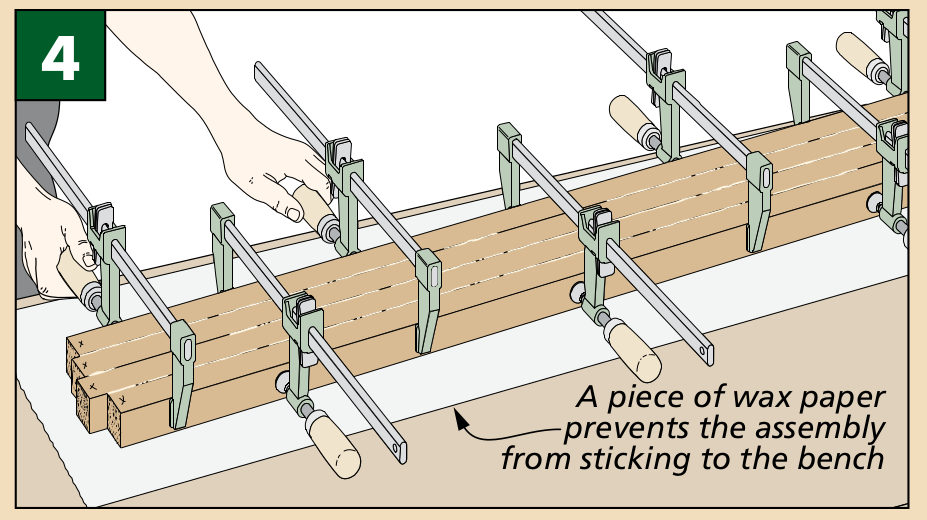 4

A piece of wax paper prevents the assembly from sticking to the bench