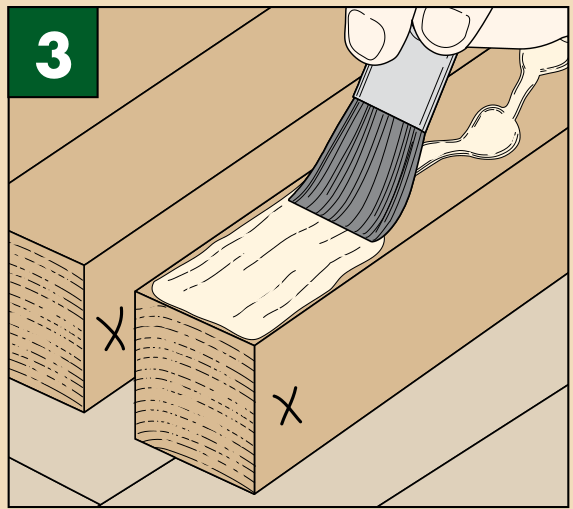 3

X

X