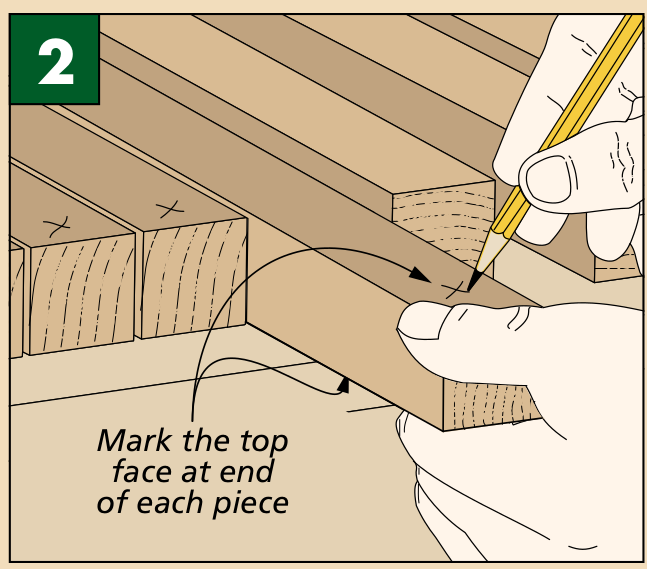 2

Mark the top face at end of each piece