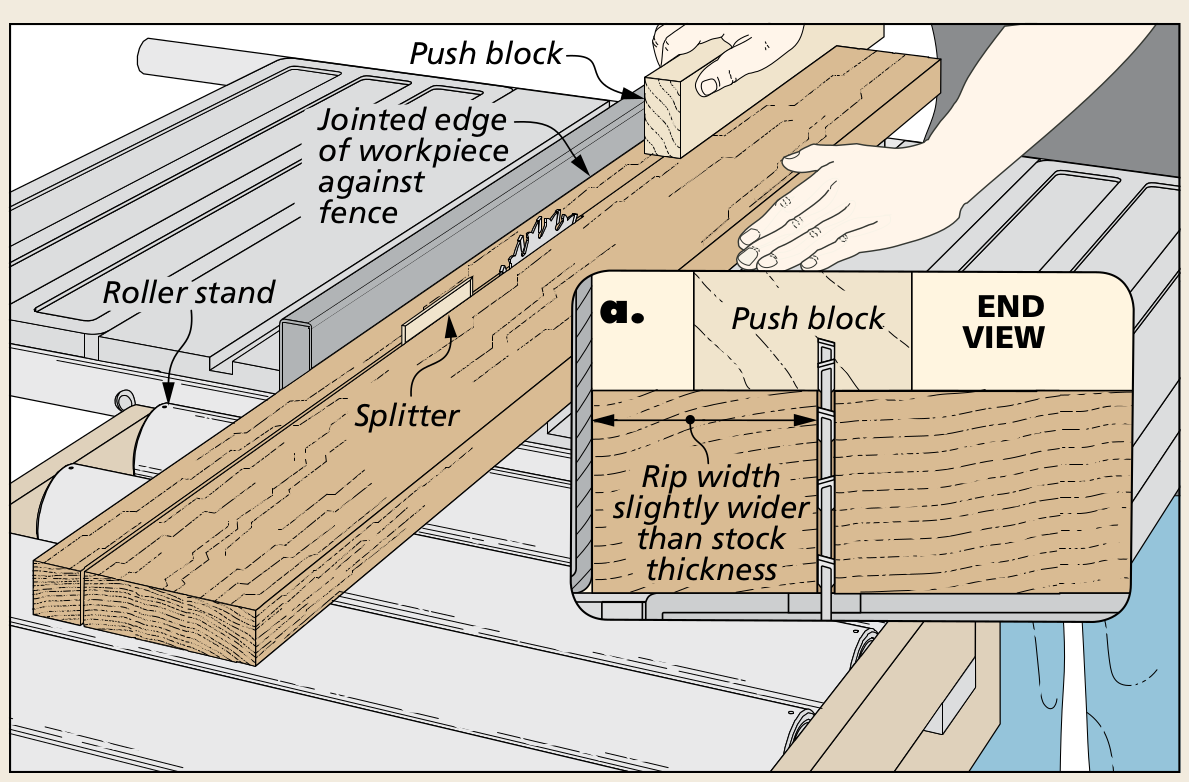 Push block

Jointed edge of workpiece against fence

Roller stand

Splitter

a.

Push block

END VIEW

Rip width slightly wider than stock thickness