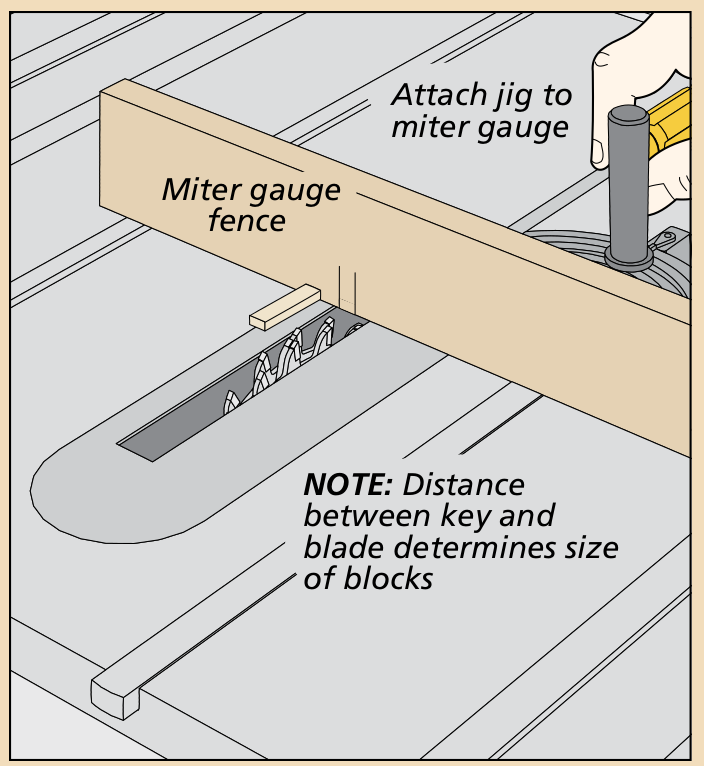 Attach jig to miter gauge

Miter gauge fence

NOTE: Distance between key and blade determines size of blocks