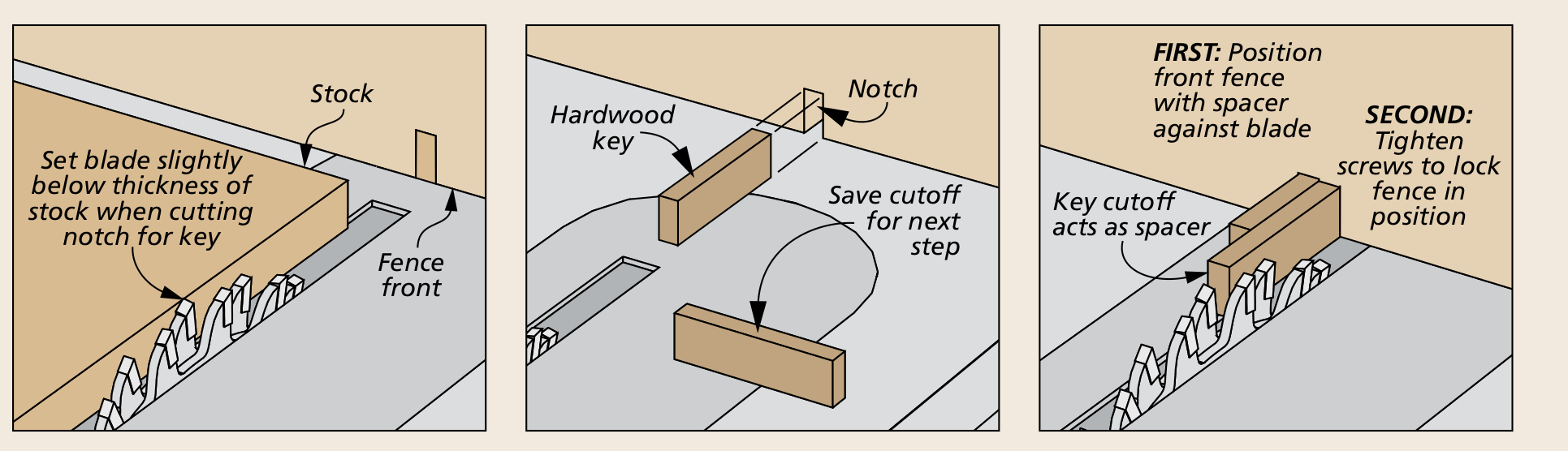 Stock

Set blade slightly below thickness of stock when cutting notch for key

Fence front

Hardwood key

Notch

Save cutoff for next step

FIRST: Position front fence with spacer against blade

SECOND: Tighten screws to lock fence in position

Key cutoff acts as spacer