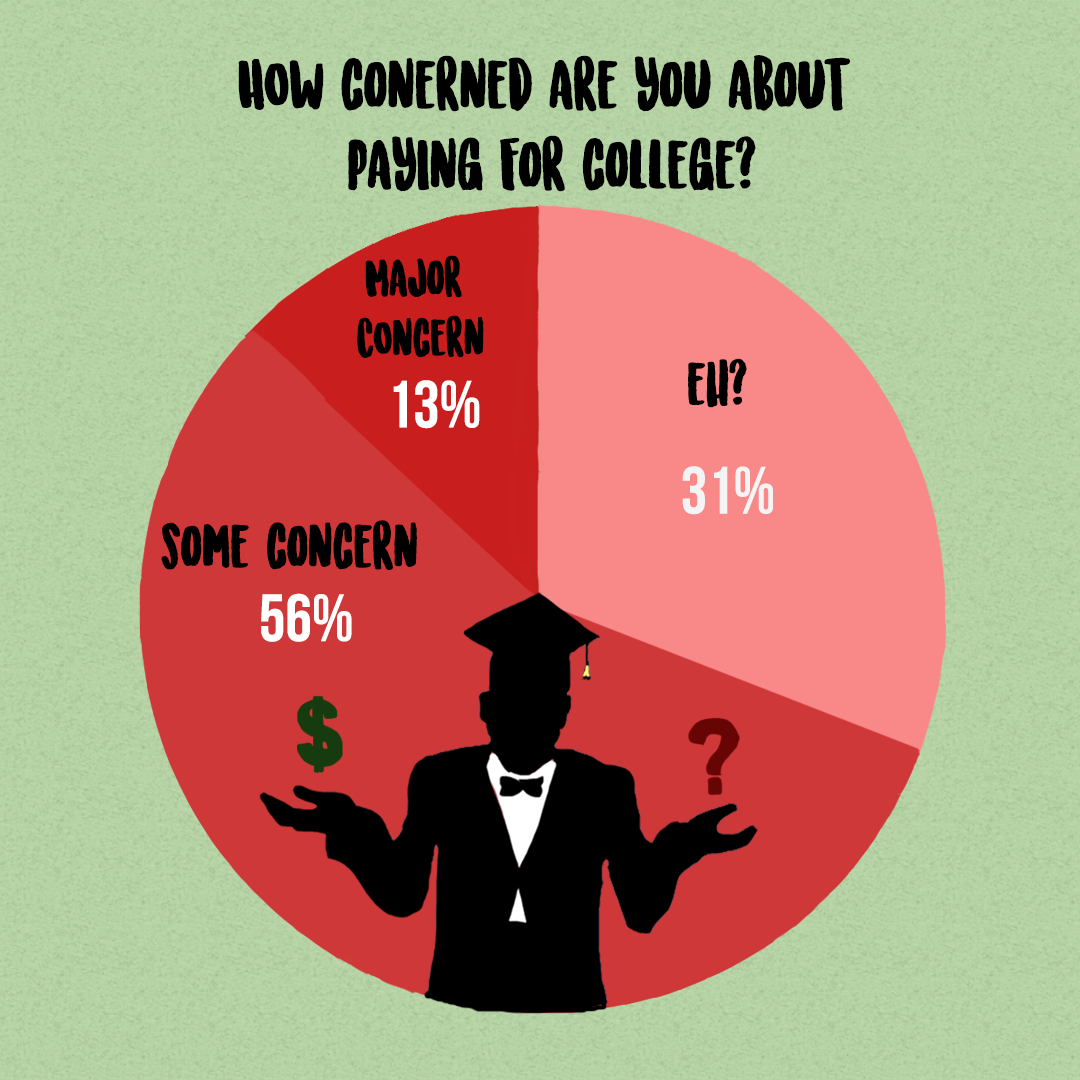 HOW CONERNED ARE YOU ABOUT PAYING FOR COLLEGE?

MAJOR CONCERN
13%

EH?
31%

SOME CONCERN
56%

$

?