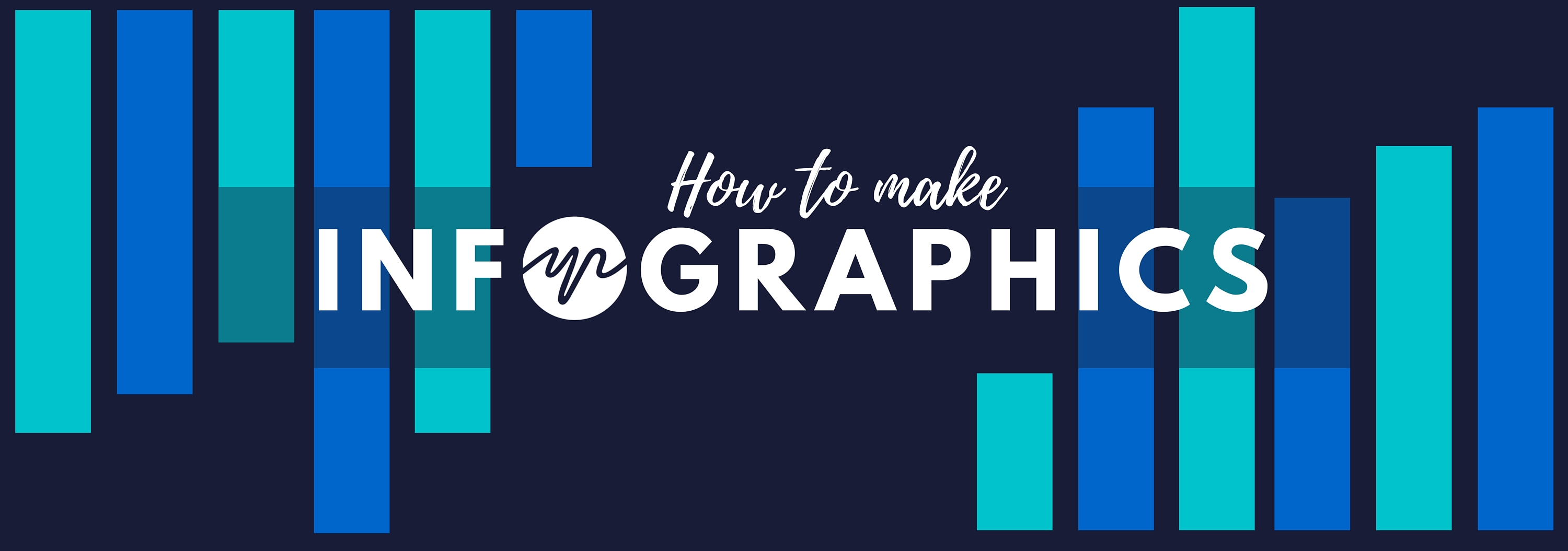 How to make
INFOGRAPHICS