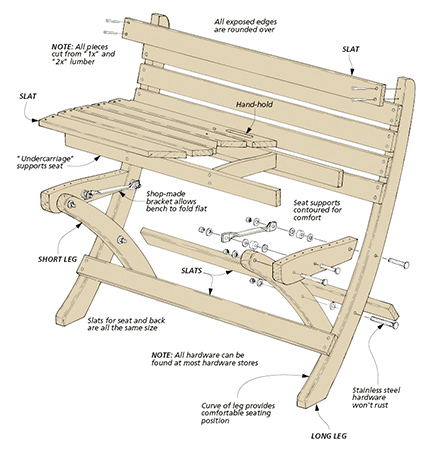 All exposed edges are rounded over

NOTE: All pieces cut from "1x" and "2x" lumber

SLAT

SLAT

Hand-hold

"Undercarriage" supports seat

Shop-made bracket allows bench to fold flat

Seat supports contoured for comfort

SHORT LEG

SLATS

Slats for seat and back are all the same size

NOTE: All hardware can be found at most hardware stores

Stainless steel hardware won't rust

Curve of leg provides comfortable seating position

LONG LEG