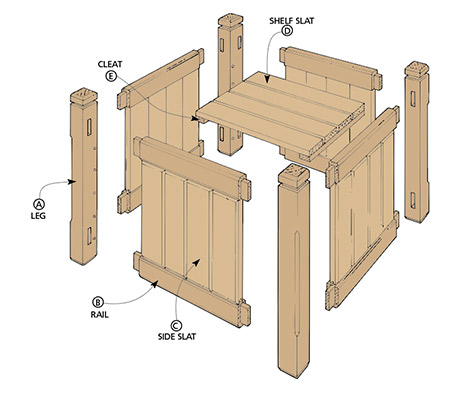 SHELF SLAT
D

CLEAT
E

A
LEG

B
RAIL

C
SIDE SLAT