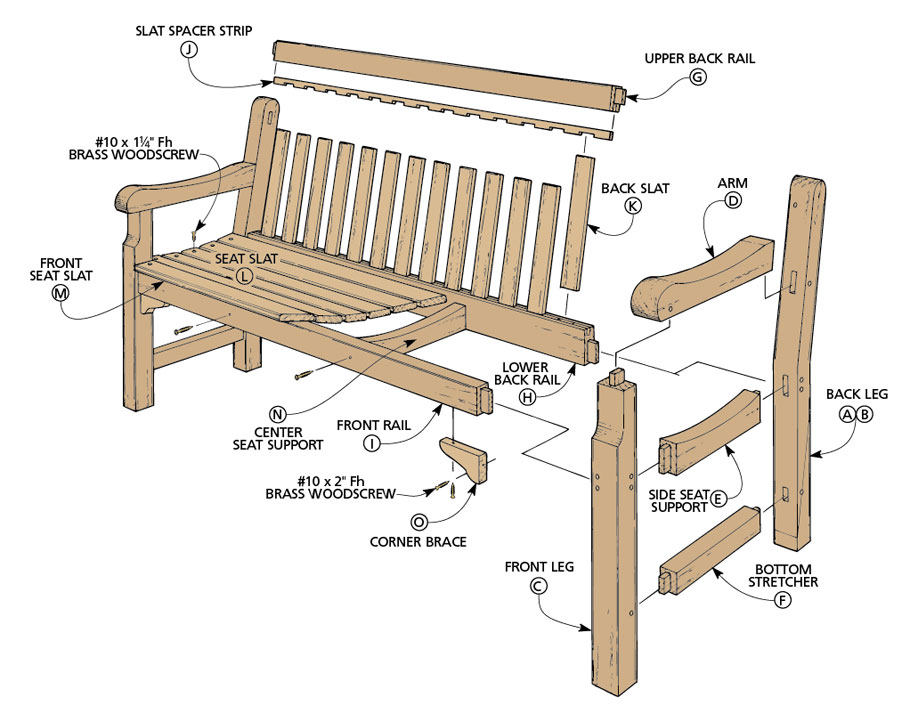 SLAT SPACER STRIP
J

UPPER BACK RAIL
G

#10 x 1¼" Fh
BRASS WOODSCREW

BACK SLAT
K

ARM
D

FRONT
SEAT SLAT
M

SEAT SLAT
L

LOWER
BACK RAIL
H

BACK LEG
A B

N
CENTER
SEAT SUPPORT

FRONT RAIL
I

#10 x 2" Fh
BRASS WOODSCREW

O
CORNER BRACE

SIDE SEAT
SUPPORT
E

FRONT LEG
C

BOTTOM
STRETCHER
F