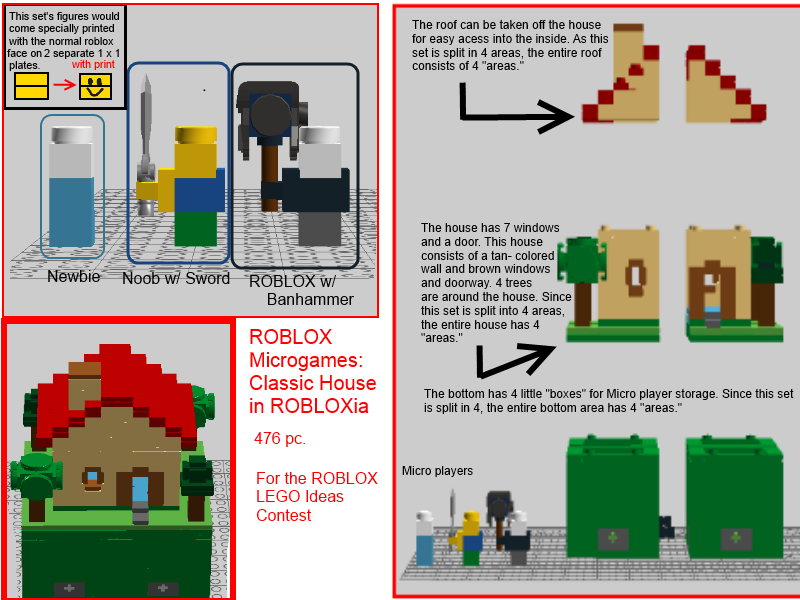 This set's figures would come specially printed with the normal roblox face on 2 separate 1 x 1 plates.

with print

Newbie

Noob w/ Sword

ROBLOX w/ Banhammer

ROBLOX Microgames: Classic House in ROBLOXia

476 pc.

For the ROBLOX LEGO Ideas Contest

The roof can be taken off the house for easy acess into the inside. As this set is split in 4 areas, the entire roof consists of 4 "areas."

The house has 7 windows and a door. This house consists of a tan- colored wall and brown windows and doorway. 4 trees are around the house. Since this set is split into 4 areas, the entire house has 4 "areas."

The bottom has 4 little "boxes" for Micro player storage. Since this set is split in 4, the entire bottom area has 4 "areas."

Micro players