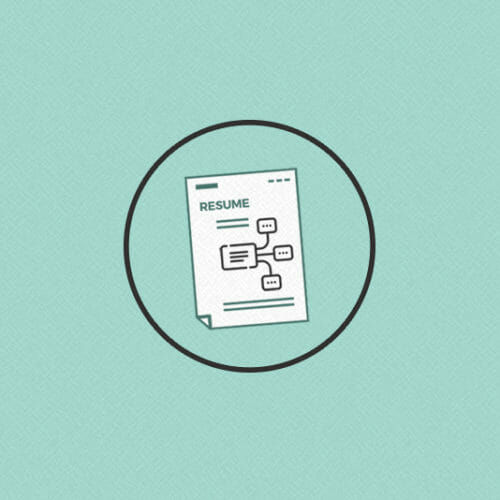 RESUME