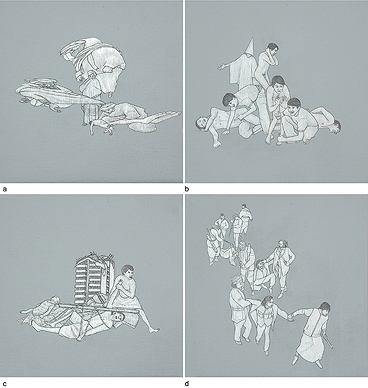 a

b

c

d