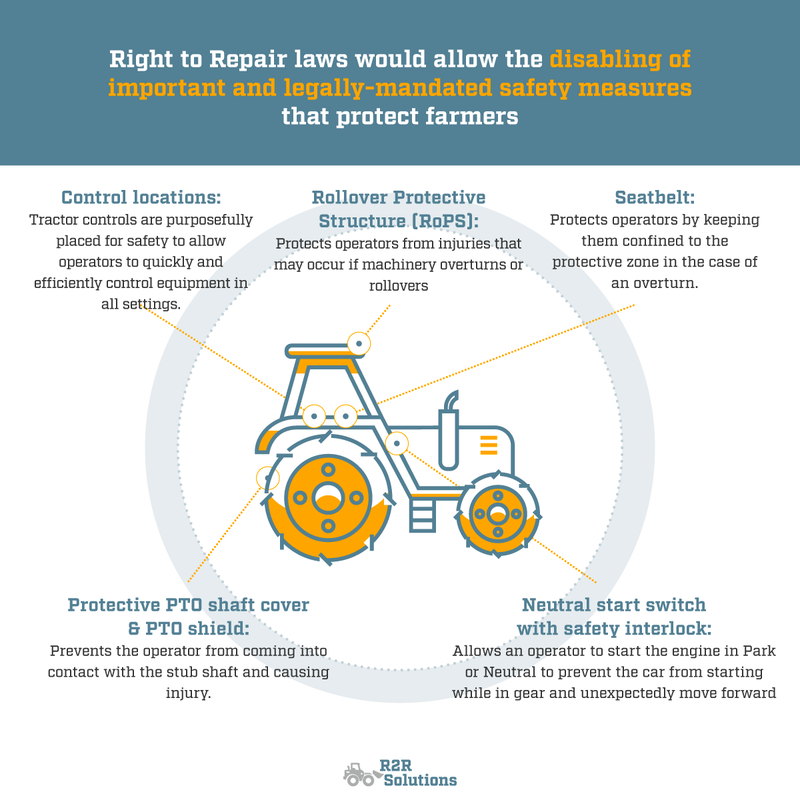 Right to Repair laws would allow the disabling of important and legally-mandated safety measures that protect farmers

Control locations:
Tractor controls are purposefully placed for safety to allow operators to quickly and efficiently control equipment in all settings.

Rollover Protective Structure (RoPS):
Protects operators from injuries that may occur if machinery overturns or rollovers

Seatbelt:
Protects operators by keeping them confined to the protective zone in the case of an overturn.

Protective PTO shaft cover & PTO shield:
Prevents the operator from coming into contact with the stub shaft and causing injury.

Neutral start switch with safety interlock:
Allows an operator to start the engine in Park or Neutral to prevent the car from starting while in gear and unexpectedly move forward

R2R Solutions