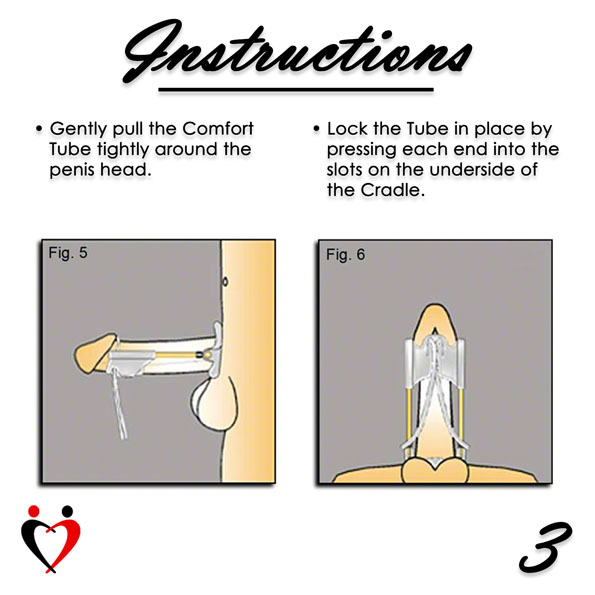 Instructions

• Gently pull the Comfort Tube tightly around the penis head.

• Lock the Tube in place by pressing each end into the slots on the underside of the Cradle.

Fig. 5

Fig. 6

3