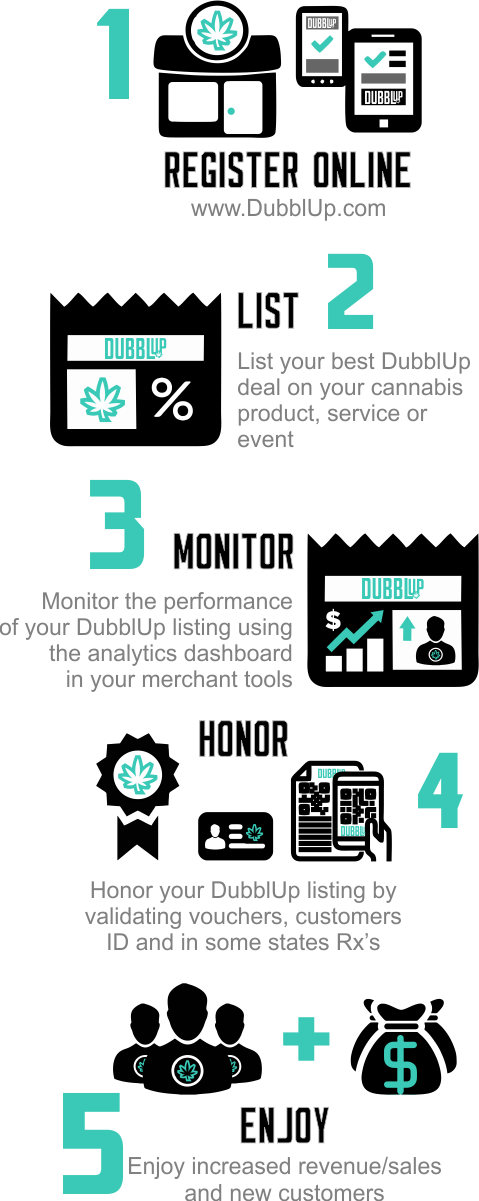 1

DUBBLUP

DUBBLUP

REGISTER ONLINE
www.DubblUp.com

DUBBLUP

%

LIST 2

List your best DubblUp deal on your cannabis product, service or event

3 MONITOR

Monitor the performance of your DubblUp listing using the analytics dashboard in your merchant tools

DUBBLUP

$

HONOR

DUBBLUP

DUBBLUP

4

Honor your DubblUp listing by validating vouchers, customers ID and in some states Rx's

+

$

5 ENJOY
Enjoy increased revenue/sales and new customers