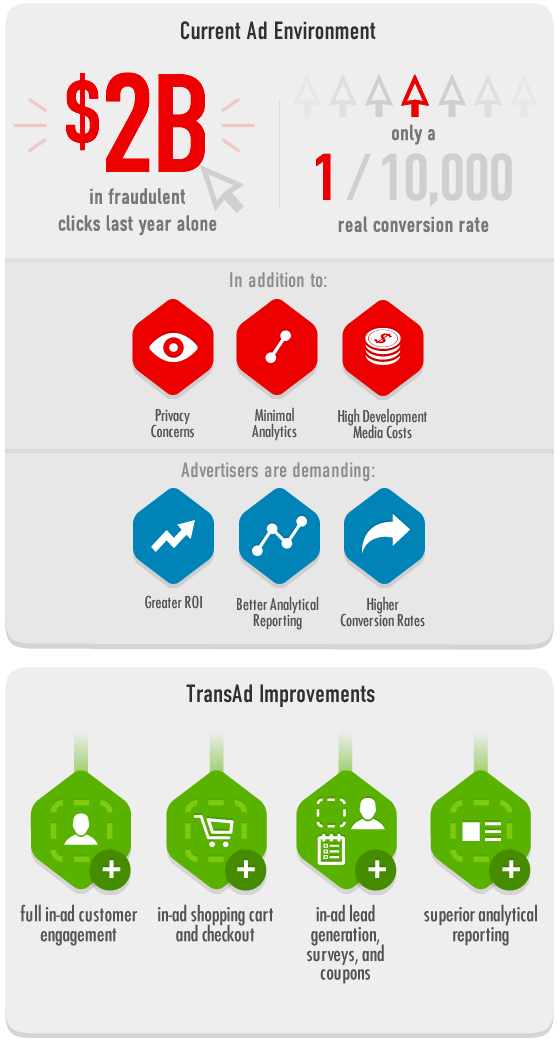 Current Ad Environment

$2B
in fraudulent clicks last year alone

only a
1 / 10,000
real conversion rate

In addition to:

Privacy Concerns

Minimal Analytics

High Development Media Costs

Advertisers are demanding:

Greater ROI

Better Analytical Reporting

Higher Conversion Rates

TransAd Improvements

full in-ad customer engagement

in-ad shopping cart and checkout

in-ad lead generation, surveys, and coupons

superior analytical reporting