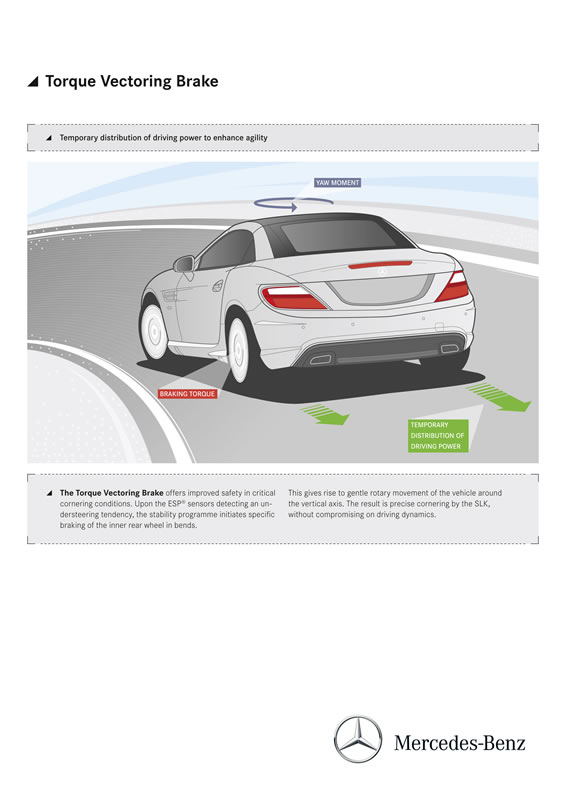 Torque Vectoring Brake

Temporary distribution of driving power to enhance agility

YAW MOMENT

BRAKING TORQUE

TEMPORARY DISTRIBUTION OF DRIVING POWER

The Torque Vectoring Brake offers improved safety in critical cornering conditions. Upon the ESP® sensors detecting an understeering tendency, the stability programme initiates specific braking of the inner rear wheel in bends.

This gives rise to gentle rotary movement of the vehicle around the vertical axis. The result is precise cornering by the SLK, without compromising on driving dynamics.

Mercedes-Benz