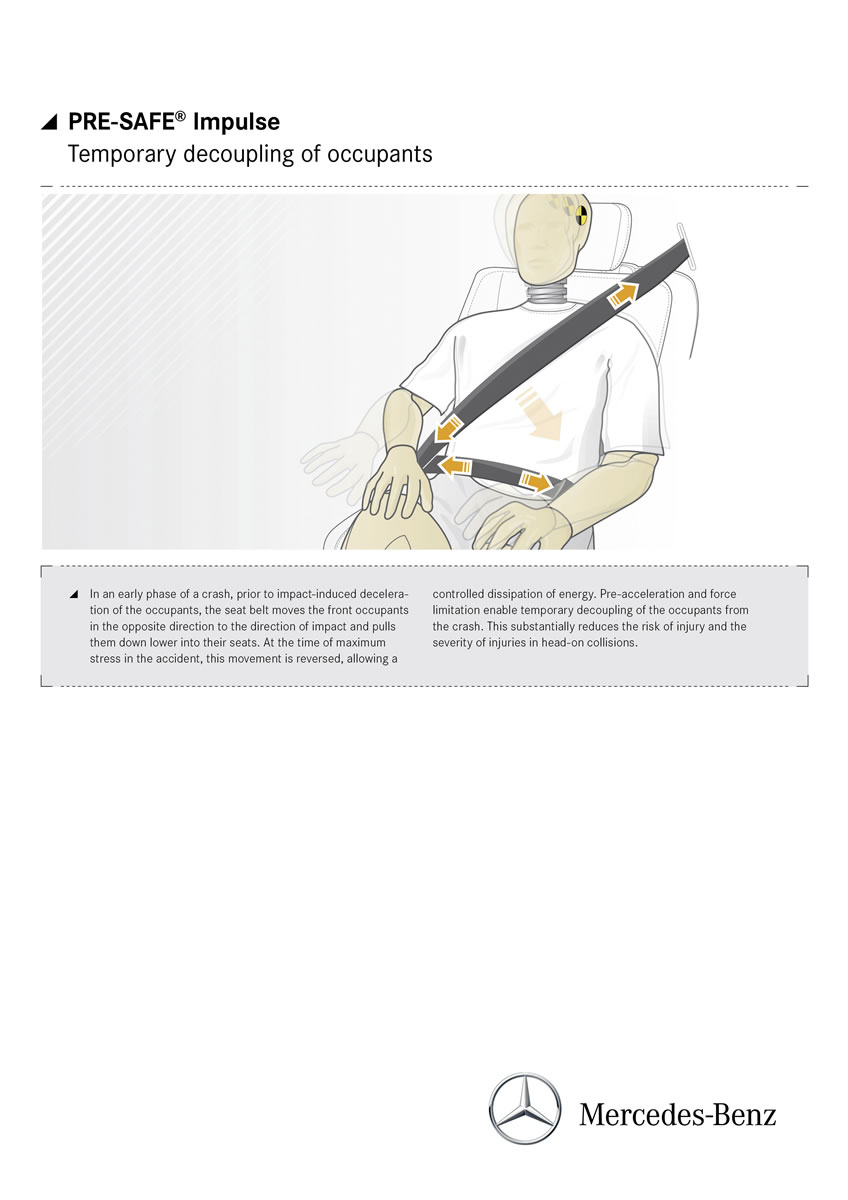 PRE-SAFE® Impulse
Temporary decoupling of occupants

In an early phase of a crash, prior to impact-induced deceleration of the occupants, the seat belt moves the front occupants in the opposite direction to the direction of impact and pulls them down lower into their seats. At the time of maximum stress in the accident, this movement is reversed, allowing a controlled dissipation of energy. Pre-acceleration and force limitation enable temporary decoupling of the occupants from the crash. This substantially reduces the risk of injury and the severity of injuries in head-on collisions.

Mercedes-Benz