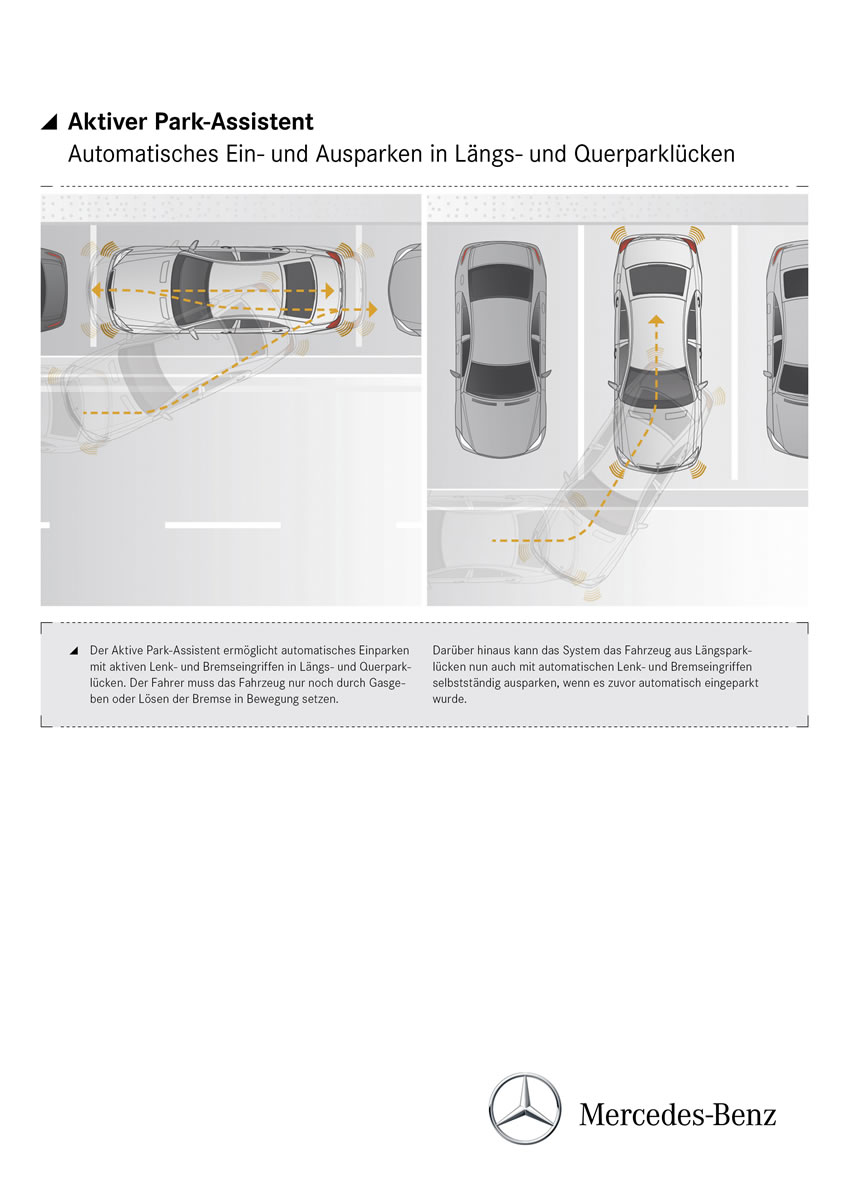 Aktiver Park-Assistent
Automatisches Ein- und Ausparken in Längs- und Querparklücken

Der Aktive Park-Assistent ermöglicht automatisches Einparken mit aktiven Lenk- und Bremseingriffen in Längs- und Querparklücken. Der Fahrer muss das Fahrzeug nur noch durch Gasgeben oder Lösen der Bremse in Bewegung setzen.

Darüber hinaus kann das System das Fahrzeug aus Längsparklücken nun auch mit automatischen Lenk- und Bremseingriffen selbstständig ausparken, wenn es zuvor automatisch eingeparkt wurde.

Mercedes-Benz