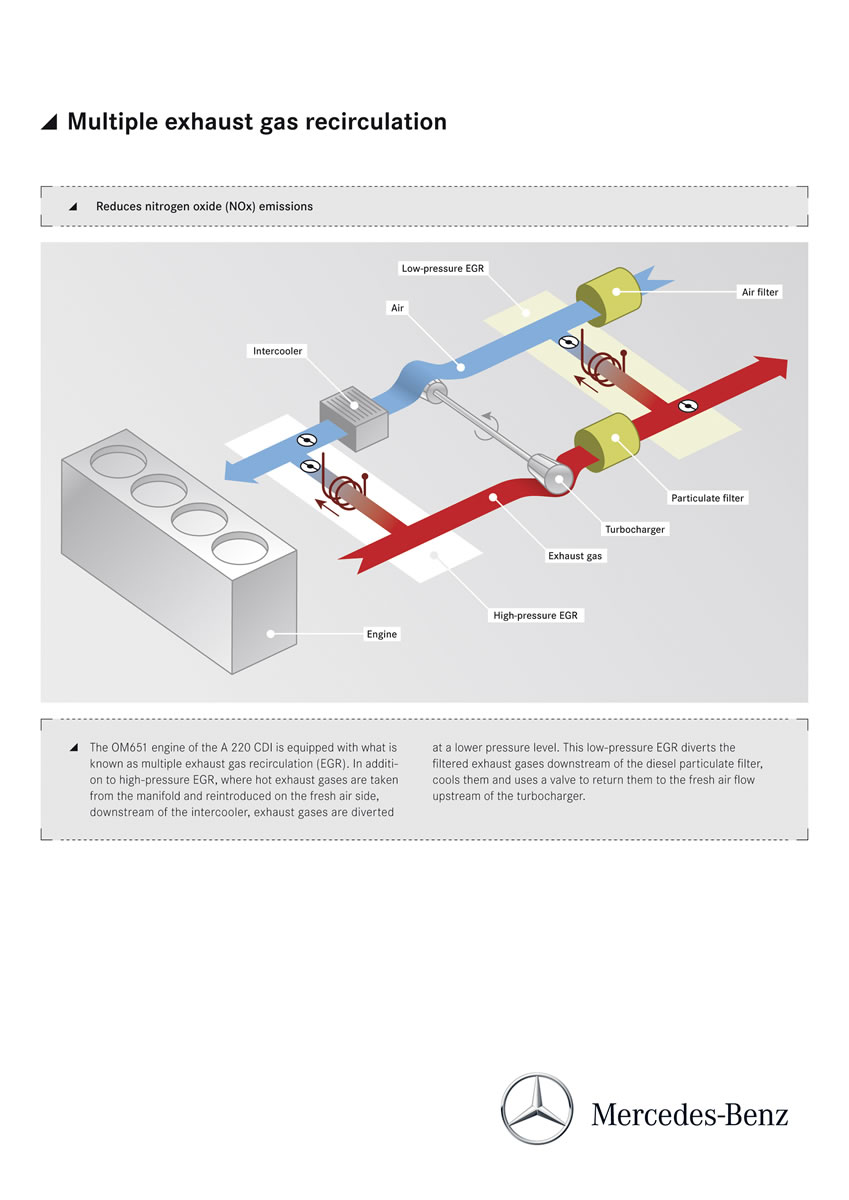 Multiple exhaust gas recirculation

Reduces nitrogen oxide (NOx) emissions

Low-pressure EGR

Air

Air filter

Intercooler

Particulate filter

Turbocharger

Exhaust gas

High-pressure EGR

Engine

The OM651 engine of the A 220 CDI is equipped with what is known as multiple exhaust gas recirculation (EGR). In addition to high-pressure EGR, where hot exhaust gases are taken from the manifold and reintroduced on the fresh air side, downstream of the intercooler, exhaust gases are diverted at a lower pressure level. This low-pressure EGR diverts the filtered exhaust gases downstream of the diesel particulate filter, cools them and uses a valve to return them to the fresh air flow upstream of the turbocharger.

Mercedes-Benz