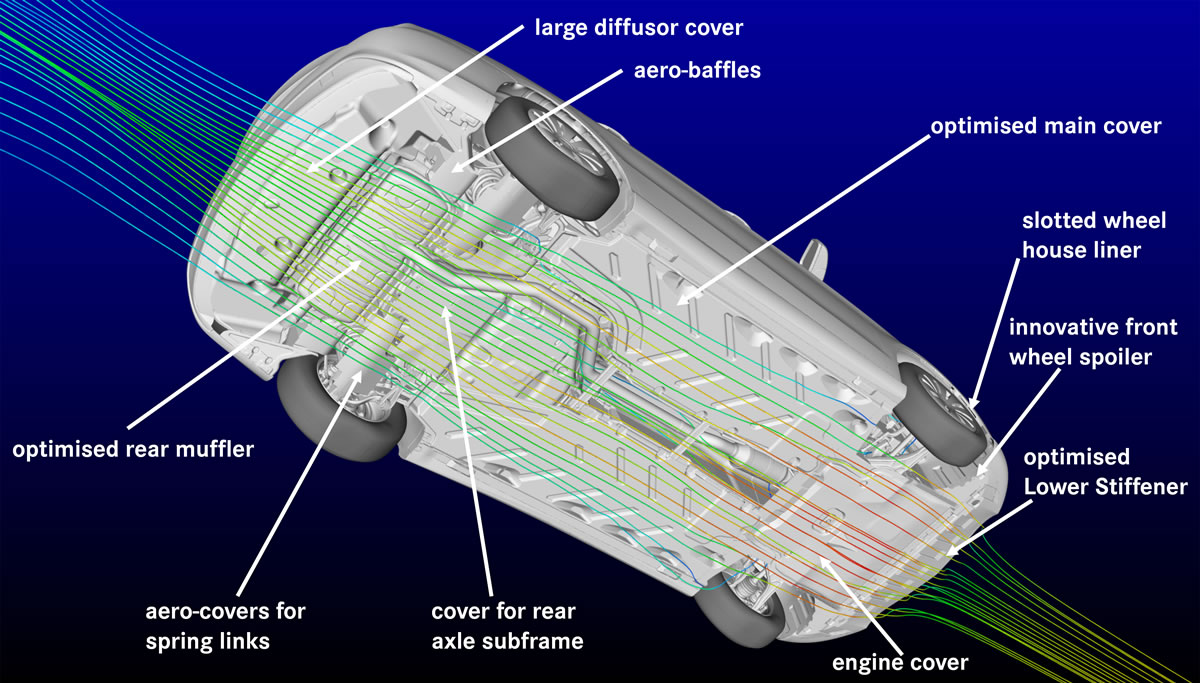 large diffusor cover

aero-baffles

optimised main cover

slotted wheel house liner

innovative front wheel spoiler

optimised Lower Stiffener

optimised rear muffler

aero-covers for spring links

cover for rear axle subframe

engine cover