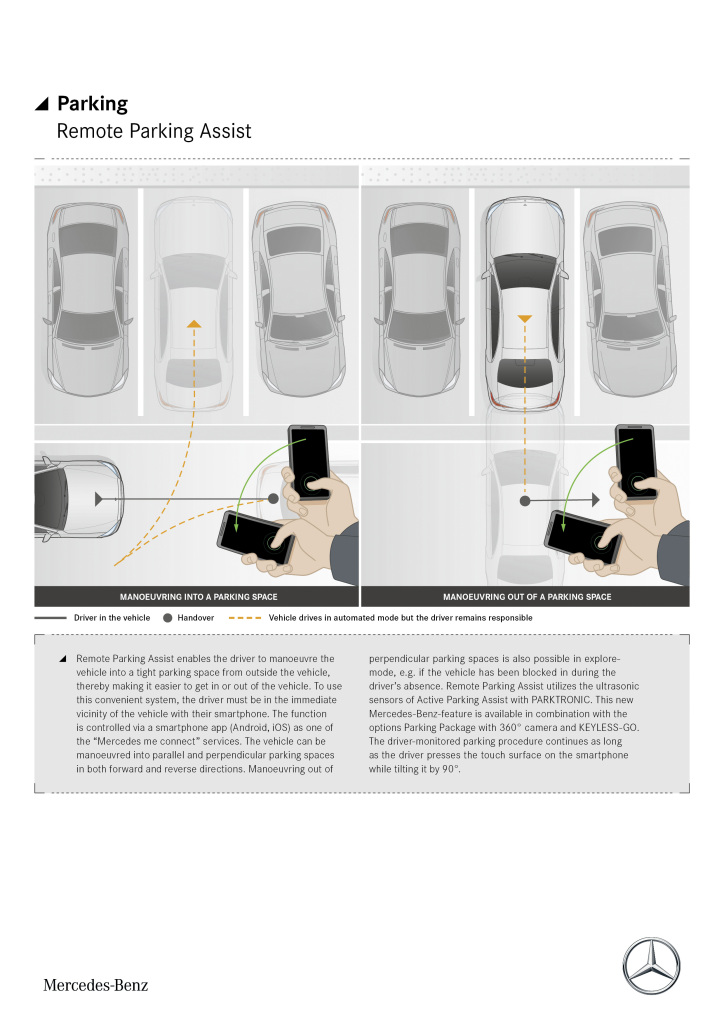 Parking
Remote Parking Assist

MANOEUVRING INTO A PARKING SPACE

MANOEUVRING OUT OF A PARKING SPACE

Driver in the vehicle Handover Vehicle drives in automated mode but the driver remains responsible

Remote Parking Assist enables the driver to manoeuvre the vehicle into a tight parking space from outside the vehicle, thereby making it easier to get in or out of the vehicle. To use this convenient system, the driver must be in the immediate vicinity of the vehicle with their smartphone. The function is controlled via a smartphone app (Android, iOS) as one of the "Mercedes me connect" services. The vehicle can be manoeuvred into parallel and perpendicular parking spaces in both forward and reverse directions. Manoeuvring out of

perpendicular parking spaces is also possible in explore-mode, e.g. if the vehicle has been blocked in during the driver's absence. Remote Parking Assist utilizes the ultrasonic sensors of Active Parking Assist with PARKTRONIC. This new Mercedes-Benz-feature is available in combination with the options Parking Package with 360° camera and KEYLESS-GO. The driver-monitored parking procedure continues as long as the driver presses the touch surface on the smartphone while tilting it by 90°.

Mercedes-Benz