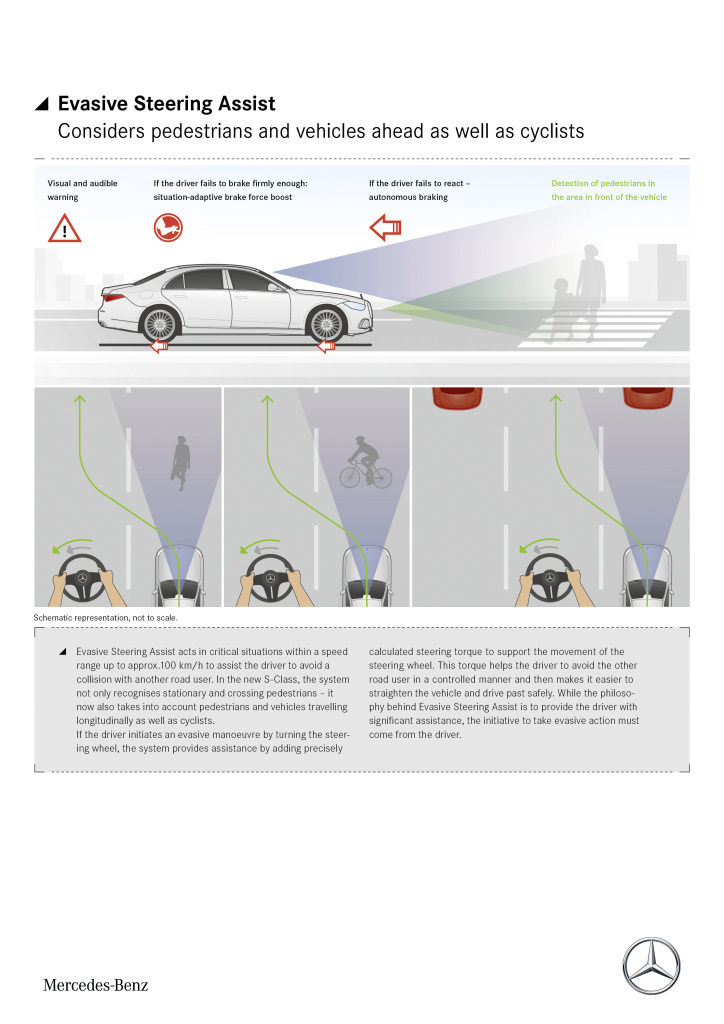 Evasive Steering Assist
Considers pedestrians and vehicles ahead as well as cyclists

Visual and audible warning

If the driver fails to brake firmly enough: situation-adaptive brake force boost

If the driver fails to react – autonomous braking

Detection of pedestrians in the area in front of the vehicle

Schematic representation, not to scale.

Evasive Steering Assist acts in critical situations within a speed range up to approx.100 km/h to assist the driver to avoid a collision with another road user. In the new S-Class, the system not only recognises stationary and crossing pedestrians – it now also takes into account pedestrians and vehicles travelling longitudinally as well as cyclists.
If the driver initiates an evasive manoeuvre by turning the steering wheel, the system provides assistance by adding precisely calculated steering torque to support the movement of the steering wheel. This torque helps the driver to avoid the other road user in a controlled manner and then makes it easier to straighten the vehicle and drive past safely. While the philosophy behind Evasive Steering Assist is to provide the driver with significant assistance, the initiative to take evasive action must come from the driver.

Mercedes-Benz