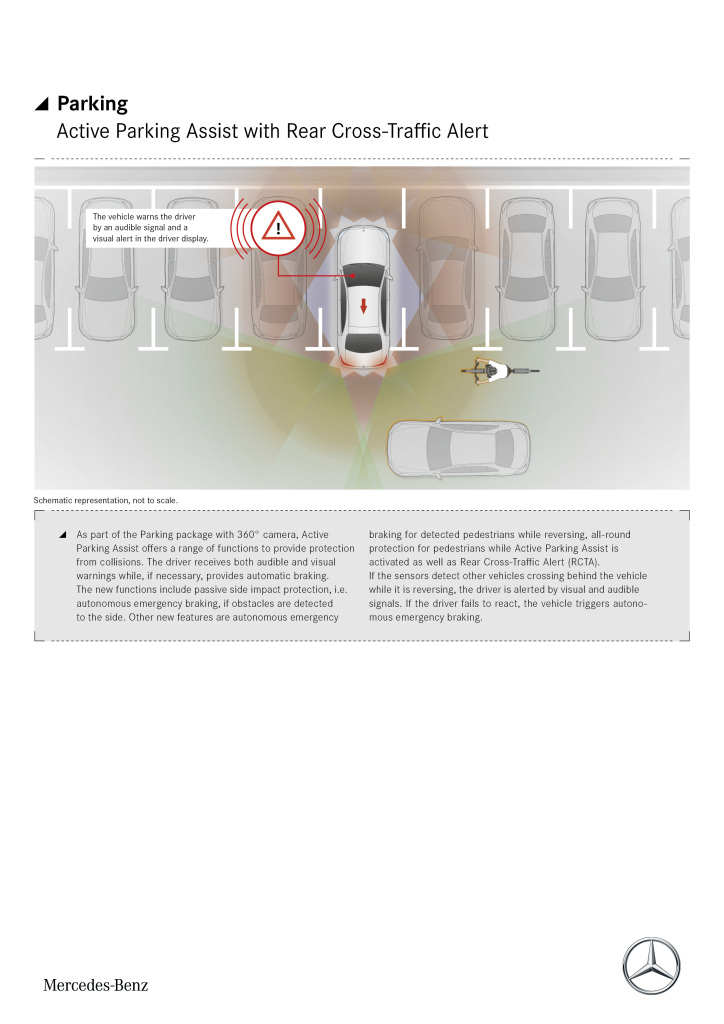 ◢ Parking
Active Parking Assist with Rear Cross-Traffic Alert

The vehicle warns the driver by an audible signal and a visual alert in the driver display.

Schematic representation, not to scale.

◢ As part of the Parking package with 360° camera, Active Parking Assist offers a range of functions to provide protection from collisions. The driver receives both audible and visual warnings while, if necessary, provides automatic braking. The new functions include passive side impact protection, i.e. autonomous emergency braking, if obstacles are detected to the side. Other new features are autonomous emergency braking for detected pedestrians while reversing, all-round protection for pedestrians while Active Parking Assist is activated as well as Rear Cross-Traffic Alert (RCTA).
If the sensors detect other vehicles crossing behind the vehicle while it is reversing, the driver is alerted by visual and audible signals. If the driver fails to react, the vehicle triggers autonomous emergency braking.

Mercedes-Benz