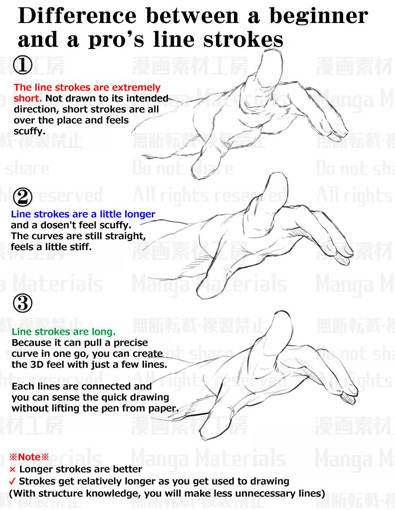 Difference between a beginner and a pro's line strokes

①

The line strokes are extremely short. Not drawn to its intended direction, short strokes are all over the place and feels scuffy.

②

Line strokes are a little longer and a dosen't feel scuffy. The curves are still straight, feels a little stiff.

③

Line strokes are long. Because it can pull a precise curve in one go, you can create the 3D feel with just a few lines.

Each lines are connected and you can sense the quick drawing without lifting the pen from paper.

※Note※
× Longer strokes are better
✓ Strokes get relatively longer as you get used to drawing
(With structure knowledge, you will make less unnecessary lines)

漫画素材工房 Manga Materials 無断転載·複製禁止 Do not share All rights reserved