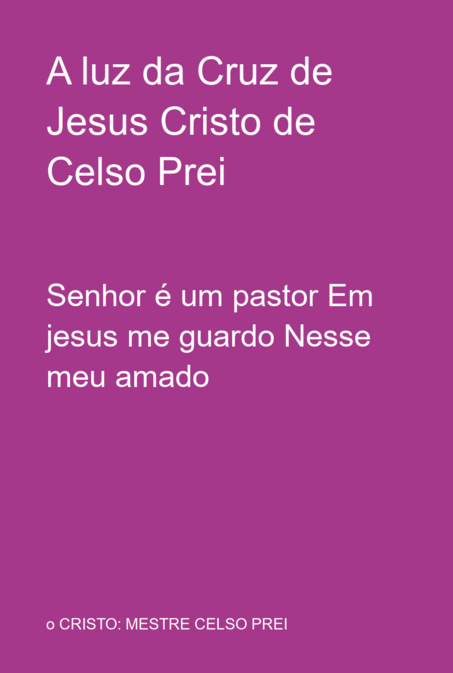 A luz da Cruz de Jesus Cristo de Celso Prei

Senhor é um pastor Em jesus me guardo Nesse meu amado

o CRISTO: MESTRE CELSO PREI