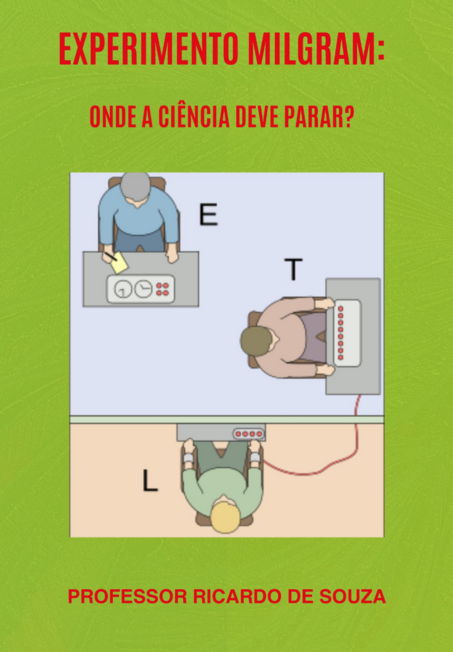 EXPERIMENTO MILGRAM:

ONDE A CIÊNCIA DEVE PARAR?

E

T

L

PROFESSOR RICARDO DE SOUZA