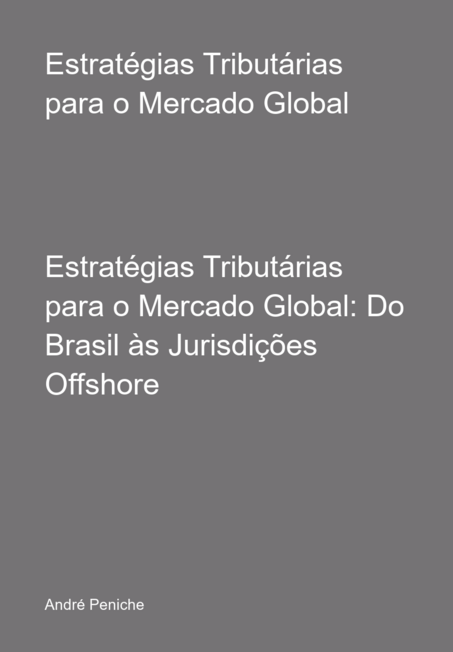 Estratégias Tributárias para o Mercado Global

Estratégias Tributárias para o Mercado Global: Do Brasil às Jurisdições Offshore

André Peniche