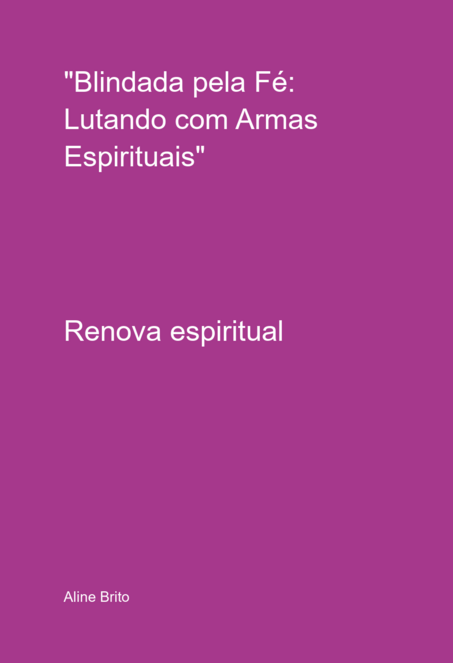 "Blindada pela Fé: Lutando com Armas Espirituais"

Renova espiritual

Aline Brito