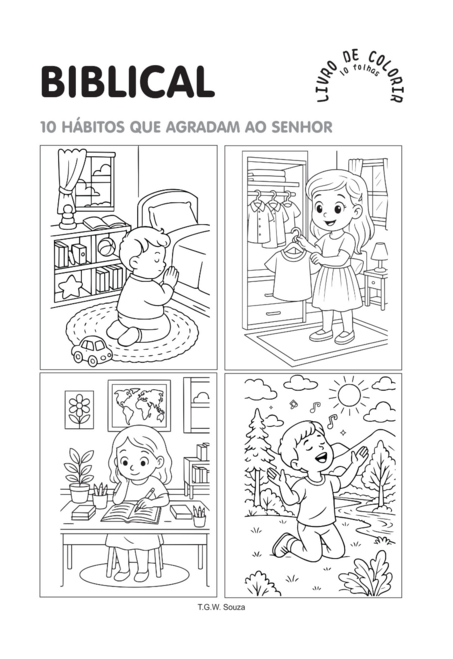 BIBLICAL

LIVRO DE COLORIR
10 folhas

10 HÁBITOS QUE AGRADAM AO SENHOR

T.G.W. Souza