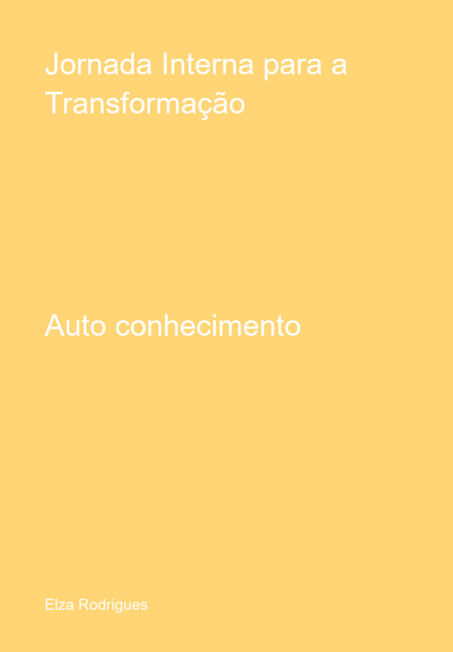 Jornada Interna para a Transformação

Auto conhecimento

Elza Rodrigues