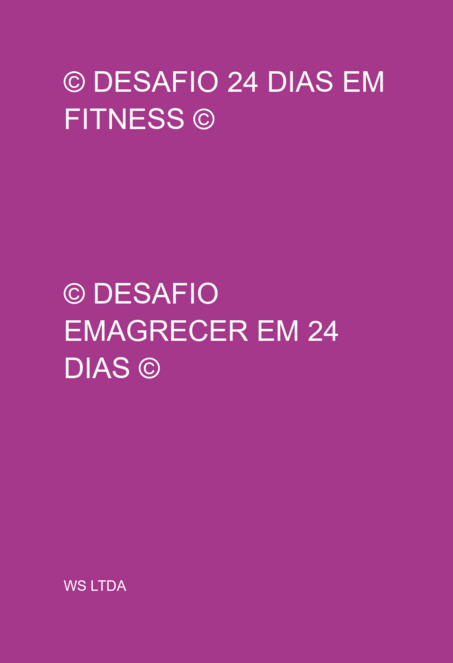 © DESAFIO 24 DIAS EM FITNESS ©

© DESAFIO EMAGRECER EM 24 DIAS ©

WS LTDA