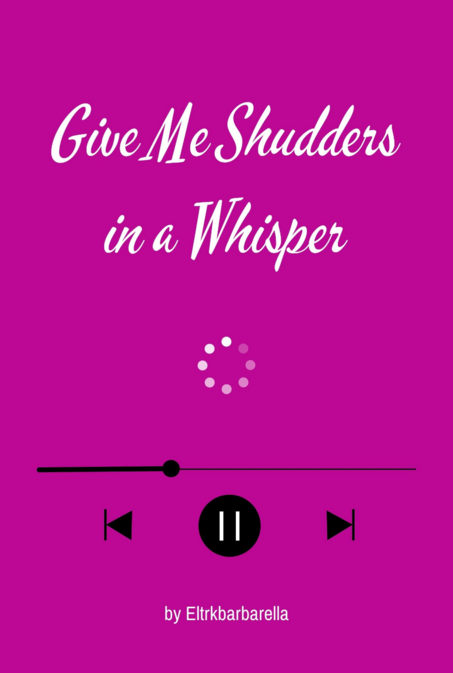 Give Me Shudders in a Whisper

by Eltrkbarbarella