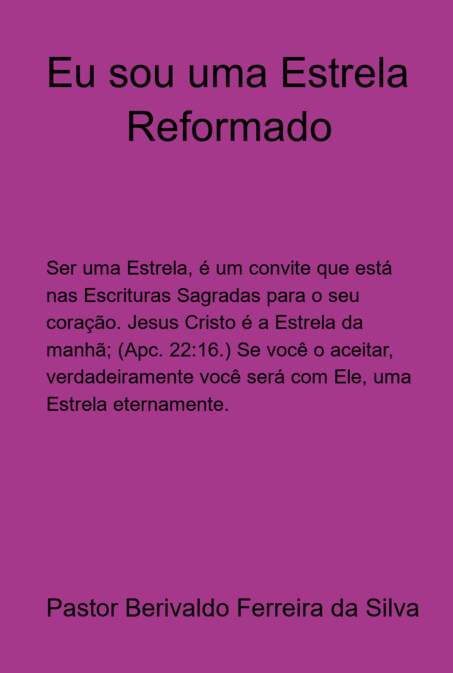 Eu sou uma Estrela
Reformado

Ser uma Estrela, é um convite que está nas Escrituras Sagradas para o seu coração. Jesus Cristo é a Estrela da manhã; (Apc. 22:16.) Se você o aceitar, verdadeiramente você será com Ele, uma Estrela eternamente.

Pastor Berivaldo Ferreira da Silva