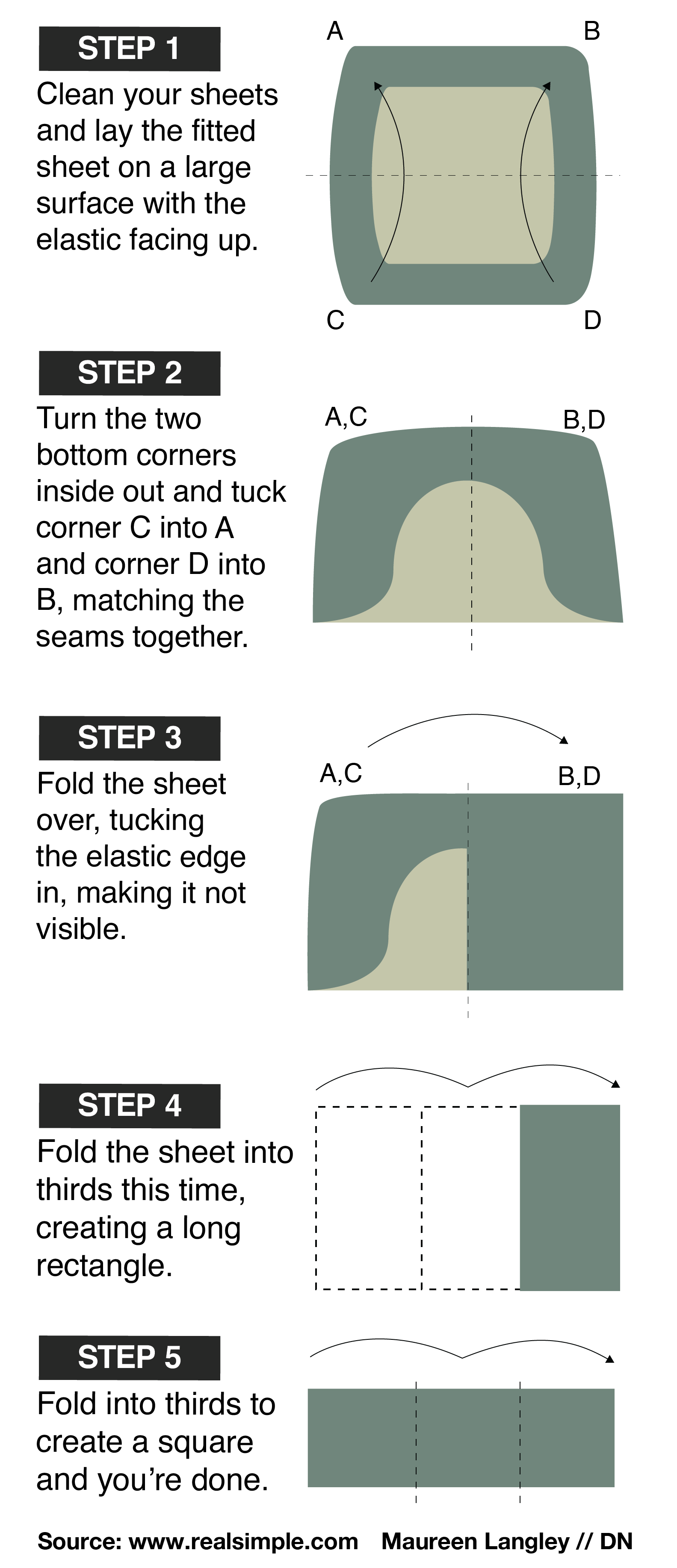 STEP 1

Clean your sheets and lay the fitted sheet on a large surface with the elastic facing up.

A

B

C

D

STEP 2

Turn the two bottom corners inside out and tuck corner C into A and corner D into B, matching the seams together.

A,C

B,D

STEP 3

Fold the sheet over, tucking the elastic edge in, making it not visible.

A,C

B,D

STEP 4

Fold the sheet into thirds this time, creating a long rectangle.

STEP 5

Fold into thirds to create a square and you're done.

Source: www.realsimple.com Maureen Langley // DN