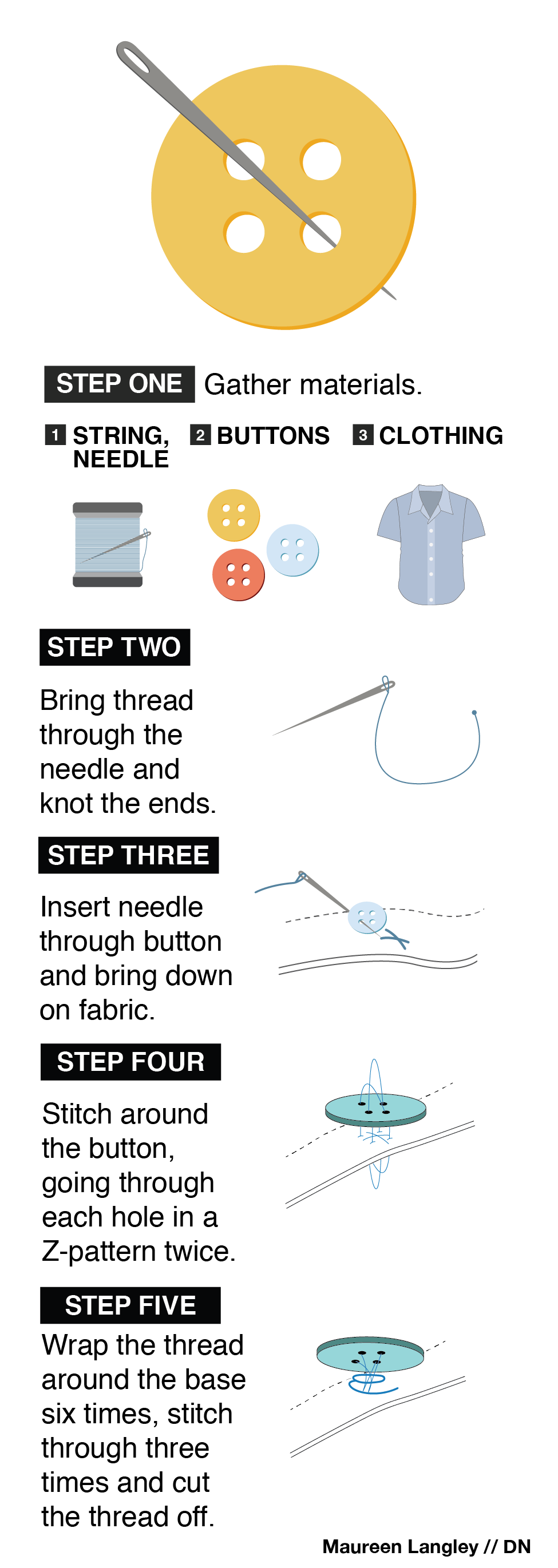 STEP ONE Gather materials.

1 STRING, NEEDLE 2 BUTTONS 3 CLOTHING

STEP TWO

Bring thread through the needle and knot the ends.

STEP THREE

Insert needle through button and bring down on fabric.

STEP FOUR

Stitch around the button, going through each hole in a Z-pattern twice.

STEP FIVE

Wrap the thread around the base six times, stitch through three times and cut the thread off.

Maureen Langley // DN