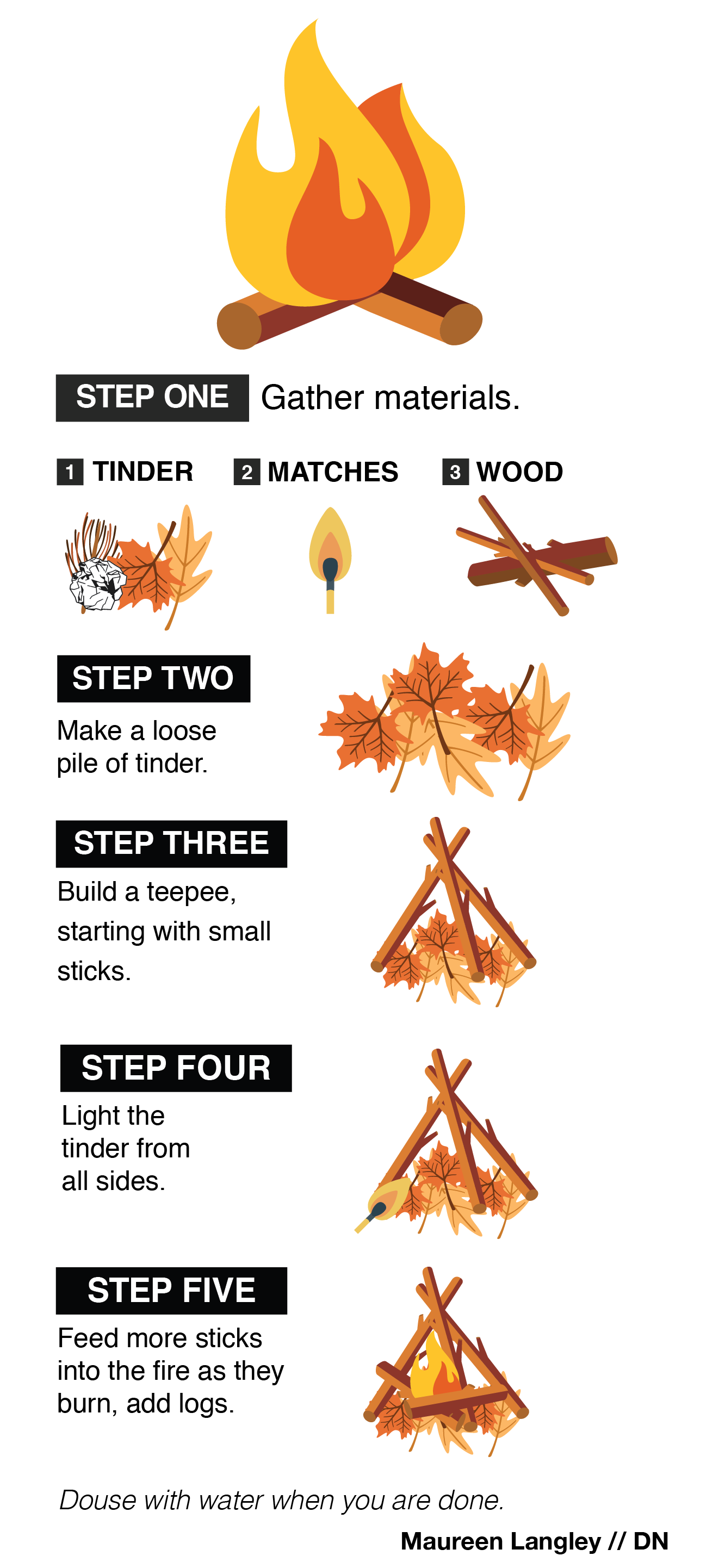 STEP ONE Gather materials.

1 TINDER 2 MATCHES 3 WOOD

STEP TWO
Make a loose pile of tinder.

STEP THREE
Build a teepee, starting with small sticks.

STEP FOUR
Light the tinder from all sides.

STEP FIVE
Feed more sticks into the fire as they burn, add logs.

Douse with water when you are done.

Maureen Langley // DN